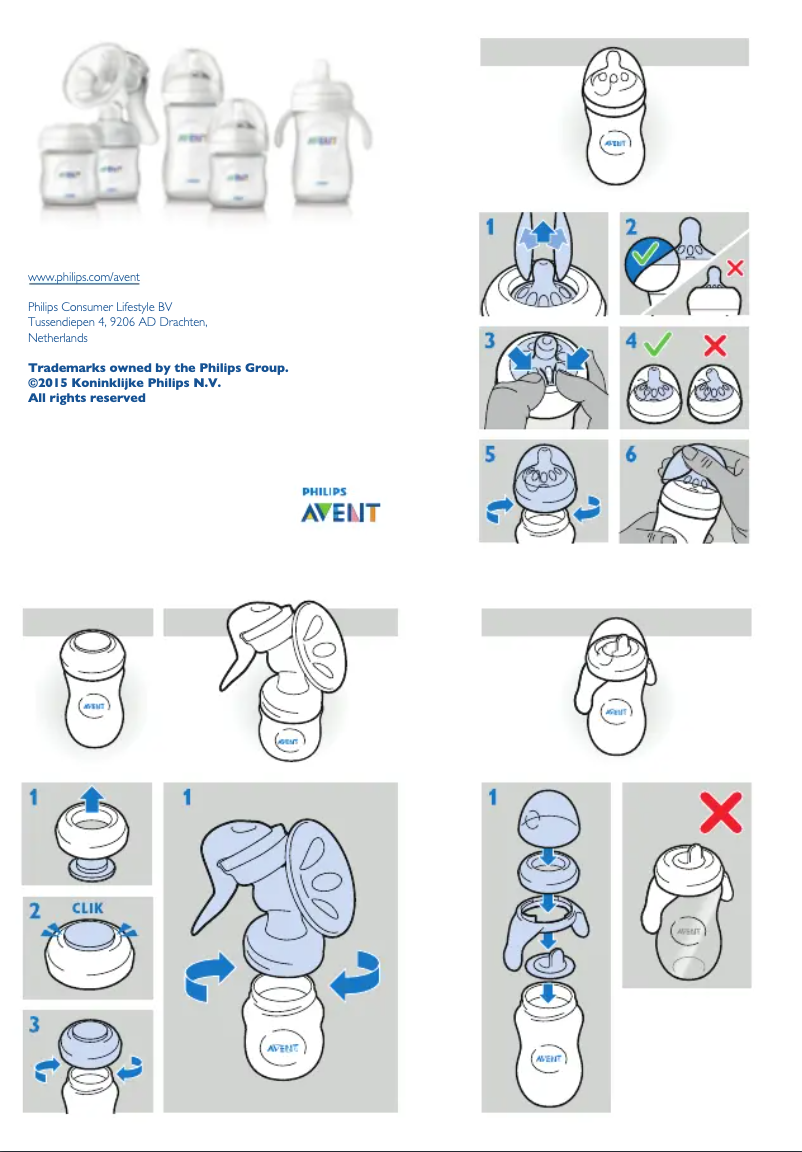 www.philips.com/avent

Philips Consumer Lifestyle BV
Tussendiepen 4, 9206 AD Drachten,
Netherlands

Trademarks owned by the Philips Group.
©2015 Koninklijke Philips N.V.
All rights reserved

PHILIPS
AVENT

AVENT

1

2

3

4

5

6

AVENT

AVENT

1

2 CLIK

3

1

AVENT

AVENT

1

AVENT

AVENT