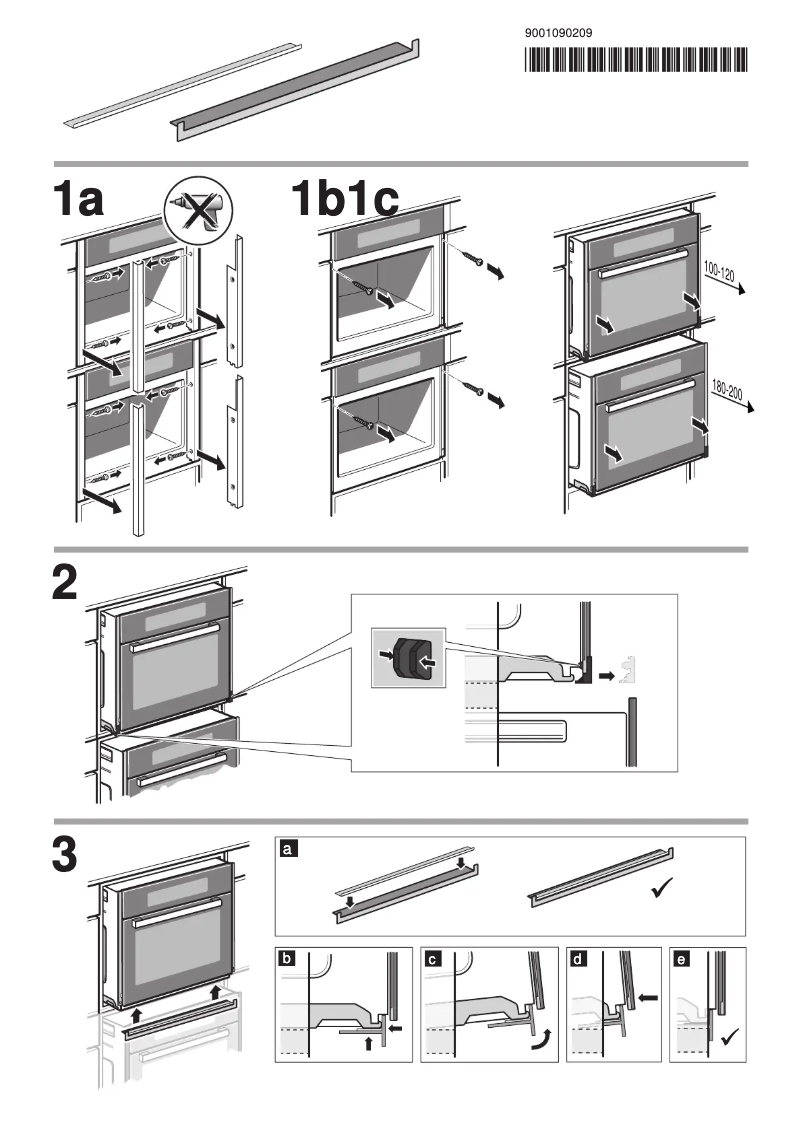 9001090209

1a

1b1c

100-120

180-200

2

3

a

b

c

d

e