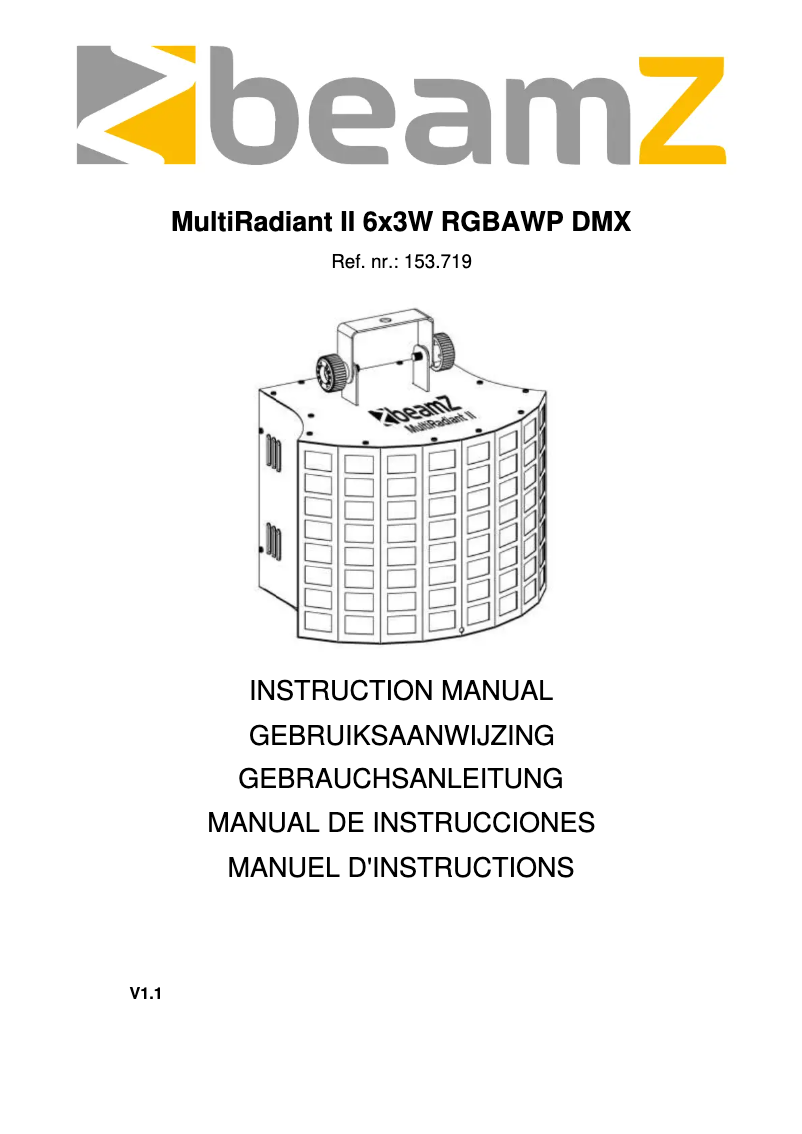 beamZ

MultiRadiant II 6x3W RGBAWP DMX

Ref. nr.: 153.719

beamZ
MultiRadiant II

INSTRUCTION MANUAL
GEBRUIKSAANWIJZING
GEBRAUCHSANLEITUNG
MANUAL DE INSTRUCCIONES
MANUEL D'INSTRUCTIONS

V1.1