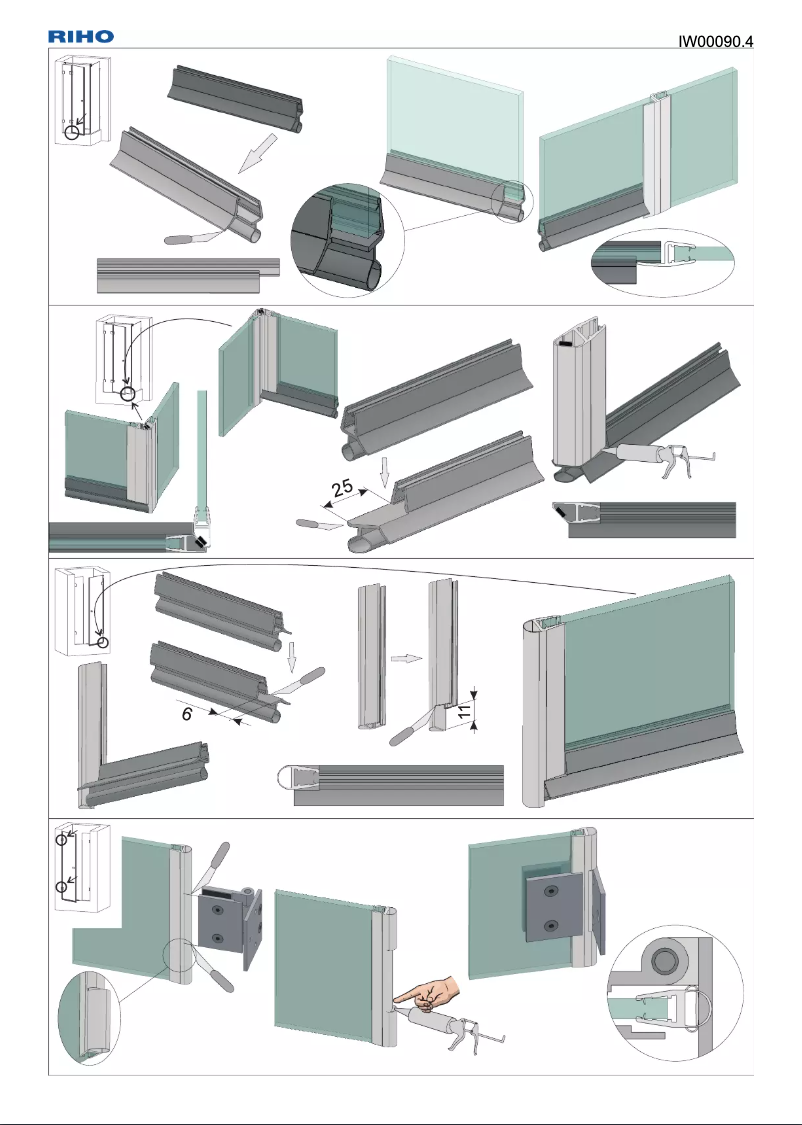 RIHO

IW00090.4

25

6

11