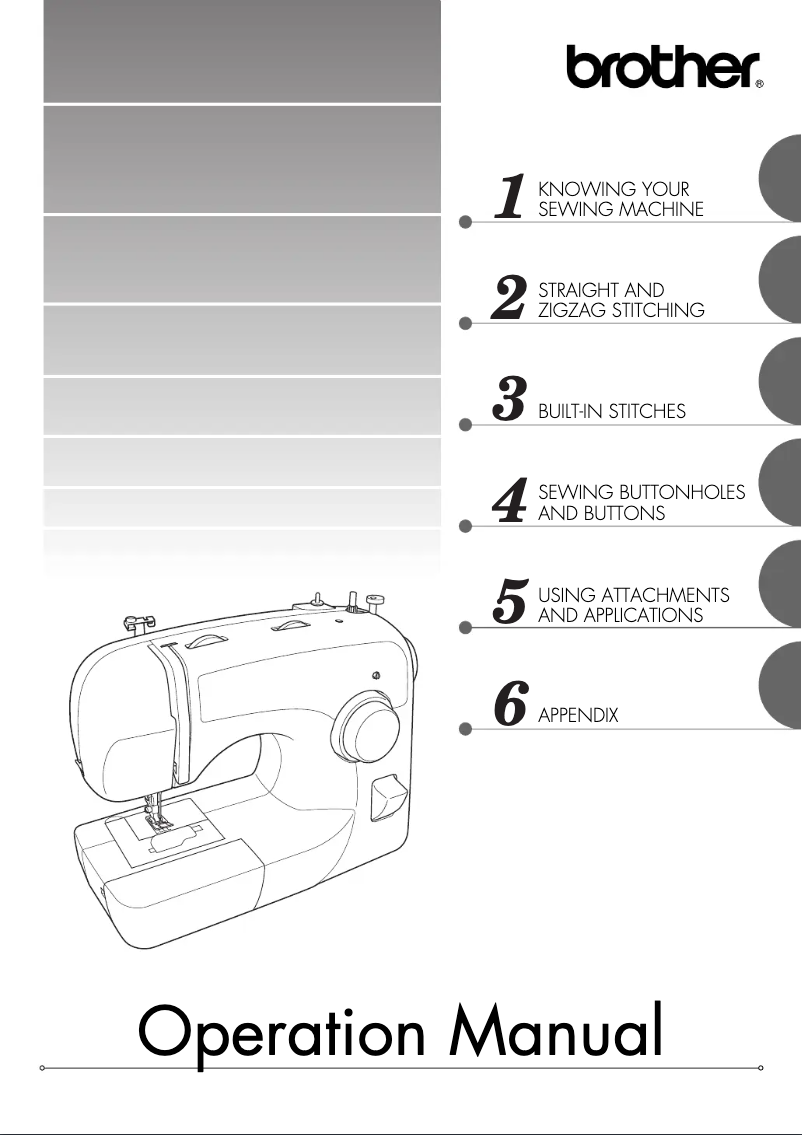 brother®

1 KNOWING YOUR SEWING MACHINE

2 STRAIGHT AND ZIGZAG STITCHING

3 BUILT-IN STITCHES

4 SEWING BUTTONHOLES AND BUTTONS

5 USING ATTACHMENTS AND APPLICATIONS

6 APPENDIX

Operation Manual