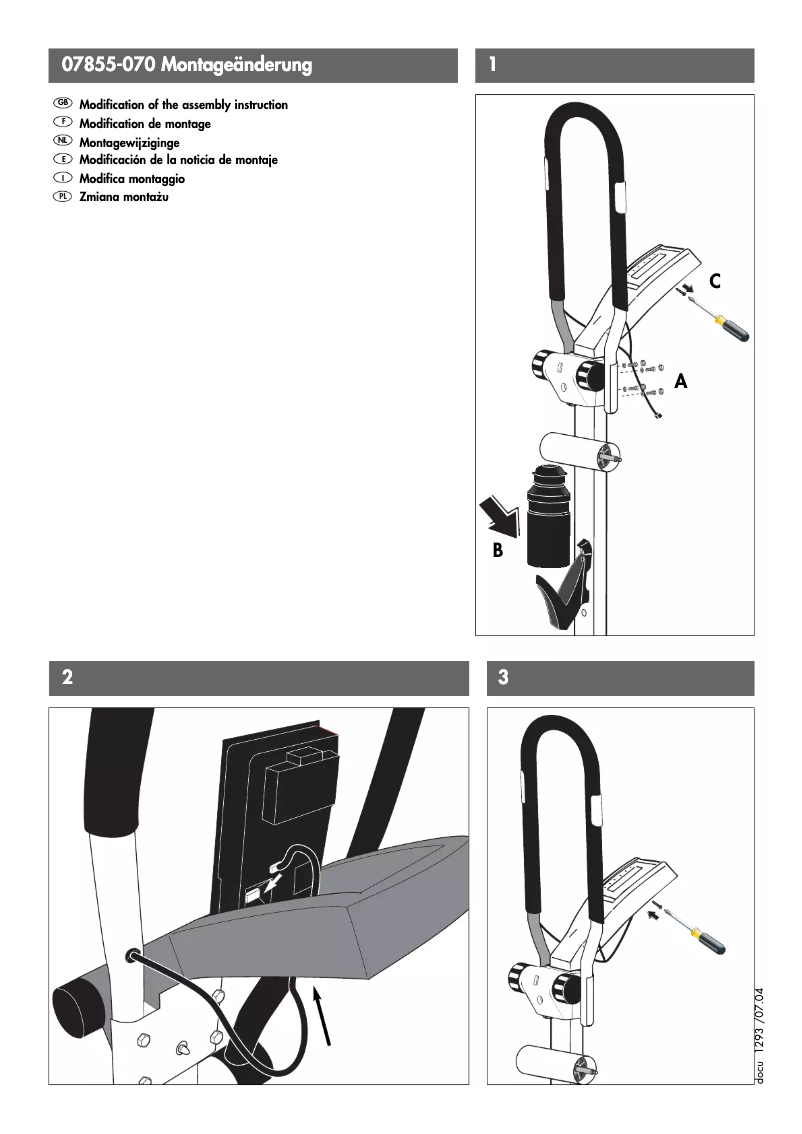 07855-070 Montageänderung

GB Modification of the assembly instruction
F Modification de montage
NL Montagewijziginge
E Modificación de la noticia de montaje
I Modifica montaggio
PL Zmiana montażu

1

C
A
B

2

3

docu 1293 /07.04