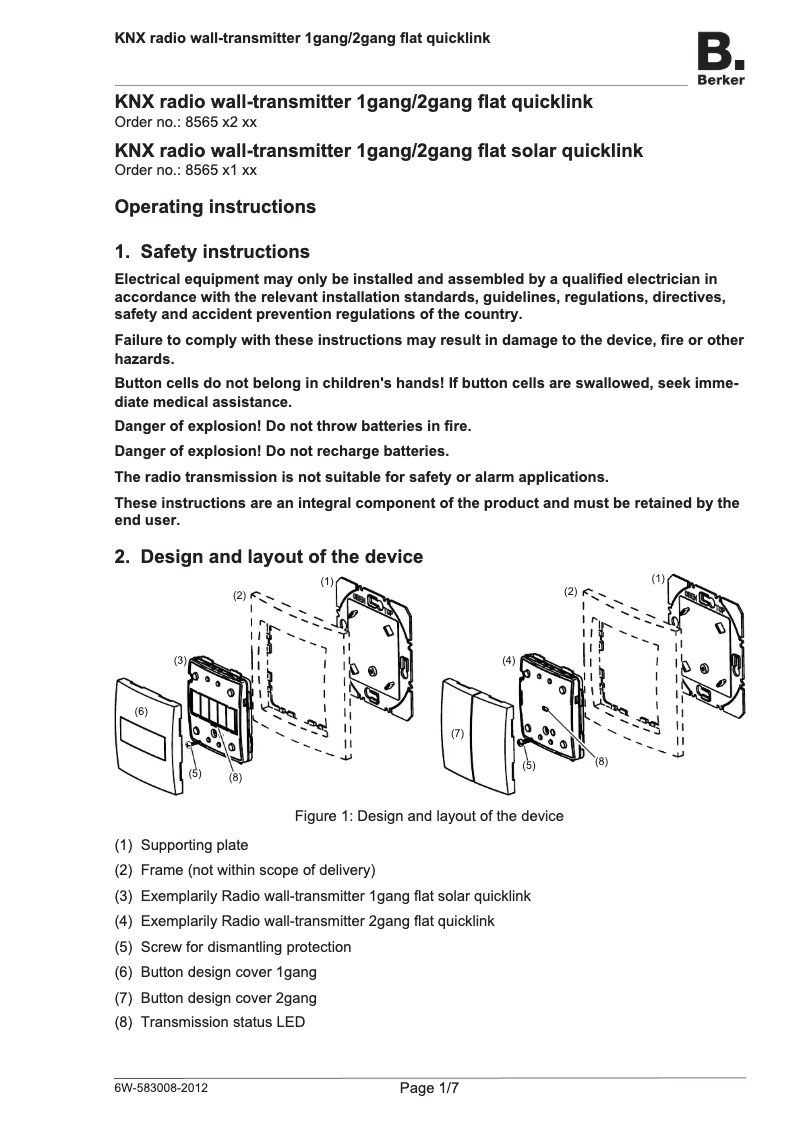 KNX radio wall-transmitter 1gang/2gang flat quicklink

B.
Berker

KNX radio wall-transmitter 1gang/2gang flat quicklink
Order no.: 8565 x2 xx

KNX radio wall-transmitter 1gang/2gang flat solar quicklink
Order no.: 8565 x1 xx

Operating instructions

1. Safety instructions

Electrical equipment may only be installed and assembled by a qualified electrician in accordance with the relevant installation standards, guidelines, regulations, directives, safety and accident prevention regulations of the country.

Failure to comply with these instructions may result in damage to the device, fire or other hazards.

Button cells do not belong in children's hands! If button cells are swallowed, seek immediate medical assistance.

Danger of explosion! Do not throw batteries in fire.

Danger of explosion! Do not recharge batteries.

The radio transmission is not suitable for safety or alarm applications.

These instructions are an integral component of the product and must be retained by the end user.

2. Design and layout of the device

(1) (2) (3) (6) (5) (8) (1) (2) (4) (7) (5) (8)

Figure 1: Design and layout of the device

(1) Supporting plate
(2) Frame (not within scope of delivery)
(3) Exemplarily Radio wall-transmitter 1gang flat solar quicklink
(4) Exemplarily Radio wall-transmitter 2gang flat quicklink
(5) Screw for dismantling protection
(6) Button design cover 1gang
(7) Button design cover 2gang
(8) Transmission status LED

6W-583008-2012

Page 1/7