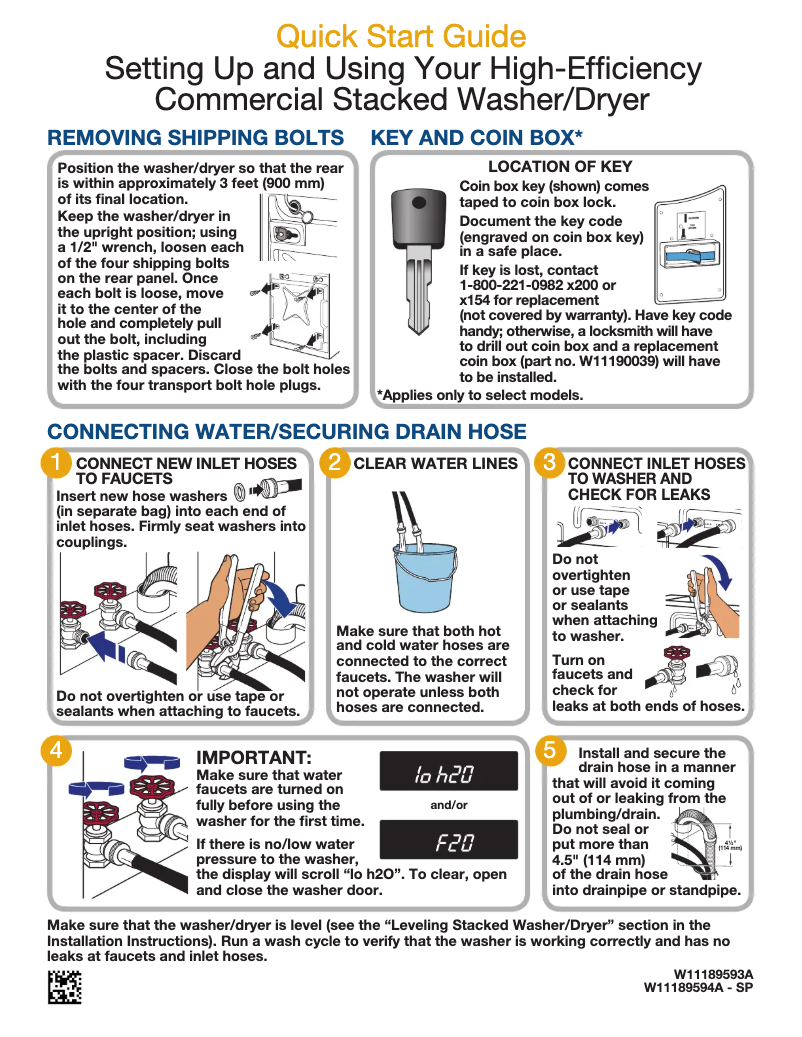 Quick Start Guide
Setting Up and Using Your High-Efficiency Commercial Stacked Washer/Dryer

REMOVING SHIPPING BOLTS

Position the washer/dryer so that the rear is within approximately 3 feet (900 mm) of its final location.
Keep the washer/dryer in the upright position; using a 1/2" wrench, loosen each of the four shipping bolts on the rear panel. Once each bolt is loose, move it to the center of the hole and completely pull out the bolt, including the plastic spacer. Discard the bolts and spacers. Close the bolt holes with the four transport bolt hole plugs.

KEY AND COIN BOX*

LOCATION OF KEY

Coin box key (shown) comes taped to coin box lock.
Document the key code (engraved on coin box key) in a safe place.
If key is lost, contact 1-800-221-0982 x200 or x154 for replacement (not covered by warranty). Have key code handy; otherwise, a locksmith will have to drill out coin box and a replacement coin box (part no. W11190039) will have to be installed.
*Applies only to select models.

CONNECTING WATER/SECURING DRAIN HOSE

1 CONNECT NEW INLET HOSES TO FAUCETS
Insert new hose washers (in separate bag) into each end of inlet hoses. Firmly seat washers into couplings.
Do not overtighten or use tape or sealants when attaching to faucets.

2 CLEAR WATER LINES
Make sure that both hot and cold water hoses are connected to the correct faucets. The washer will not operate unless both hoses are connected.

3 CONNECT INLET HOSES TO WASHER AND CHECK FOR LEAKS
Do not overtighten or use tape or sealants when attaching to washer.
Turn on faucets and check for leaks at both ends of hoses.

4 IMPORTANT:
Make sure that water faucets are turned on fully before using the washer for the first time.
If there is no/low water pressure to the washer, the display will scroll "lo h2O". To clear, open and close the washer door.
lo h20
and/or
F20

5 Install and secure the drain hose in a manner that will avoid it coming out of or leaking from the plumbing/drain. Do not seal or put more than 4.5" (114 mm) of the drain hose into drainpipe or standpipe.
4½" (114 mm)

Make sure that the washer/dryer is level (see the "Leveling Stacked Washer/Dryer" section in the Installation Instructions). Run a wash cycle to verify that the washer is working correctly and has no leaks at faucets and inlet hoses.

W11189593A
W11189594A - SP