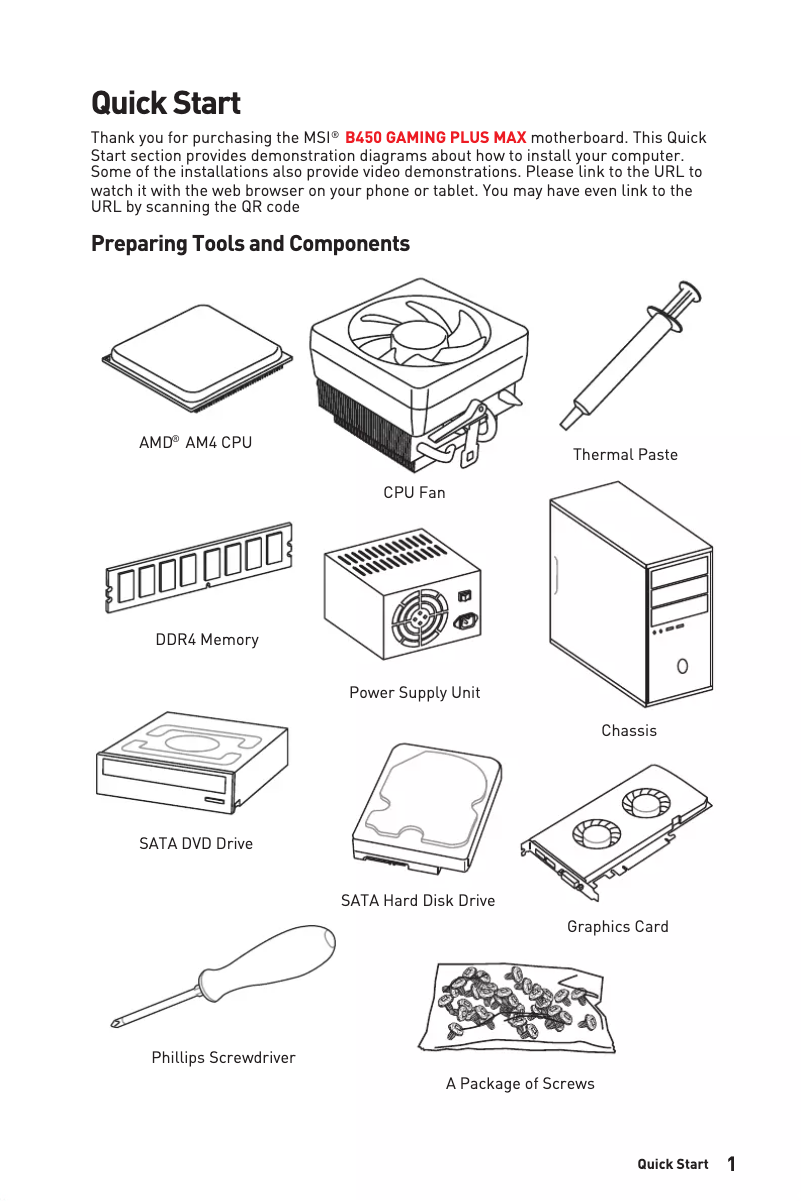 Quick Start

Thank you for purchasing the MSI® B450 GAMING PLUS MAX motherboard. This Quick Start section provides demonstration diagrams about how to install your computer. Some of the installations also provide video demonstrations. Please link to the URL to watch it with the web browser on your phone or tablet. You may have even link to the URL by scanning the QR code

Preparing Tools and Components

AMD® AM4 CPU

CPU Fan

Thermal Paste

DDR4 Memory

Power Supply Unit

Chassis

SATA DVD Drive

SATA Hard Disk Drive

Graphics Card

Phillips Screwdriver

A Package of Screws

Quick Start 1