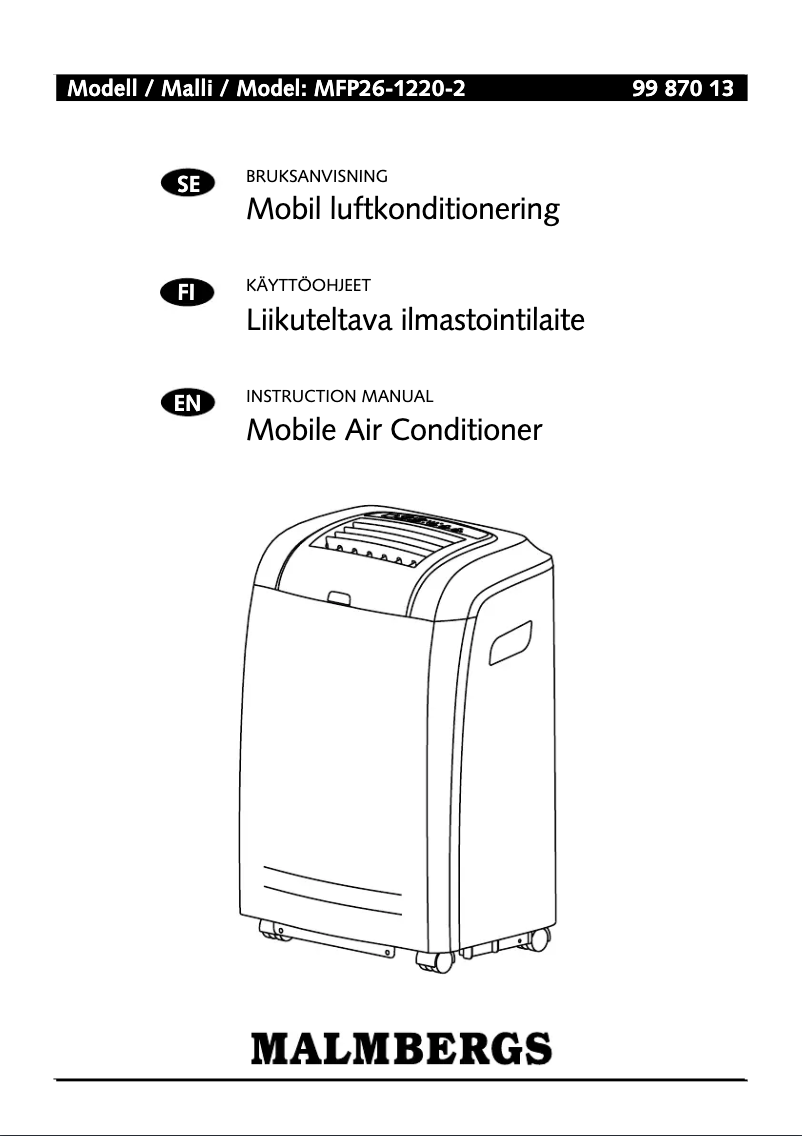 Modell / Malli / Model: MFP26-1220-2 99 870 13

SE
BRUKSANVISNING
Mobil luftkonditionering

FI
KÄYTTÖOHJEET
Liikuteltava ilmastointilaite

EN
INSTRUCTION MANUAL
Mobile Air Conditioner

MALMBERGS