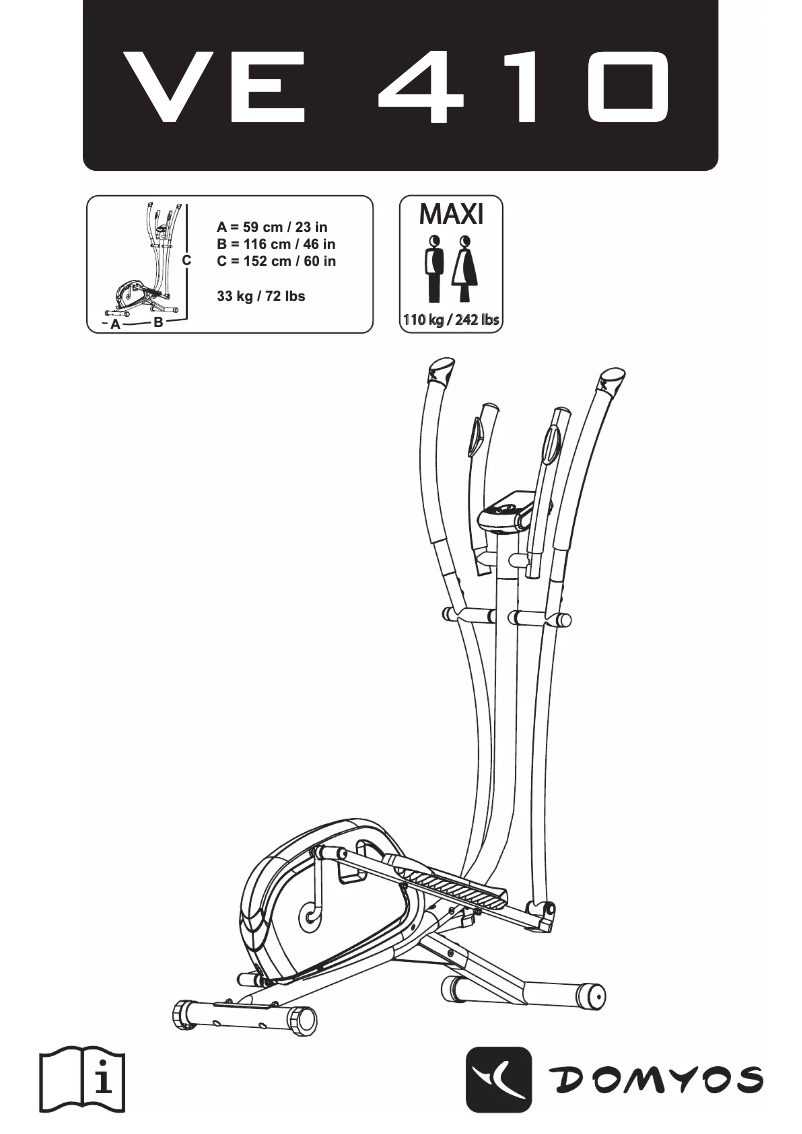 VE 410

C
A
B
A = 59 cm / 23 in
B = 116 cm / 46 in
C = 152 cm / 60 in

33 kg / 72 lbs

MAXI
110 kg / 242 lbs

i

DOMYOS