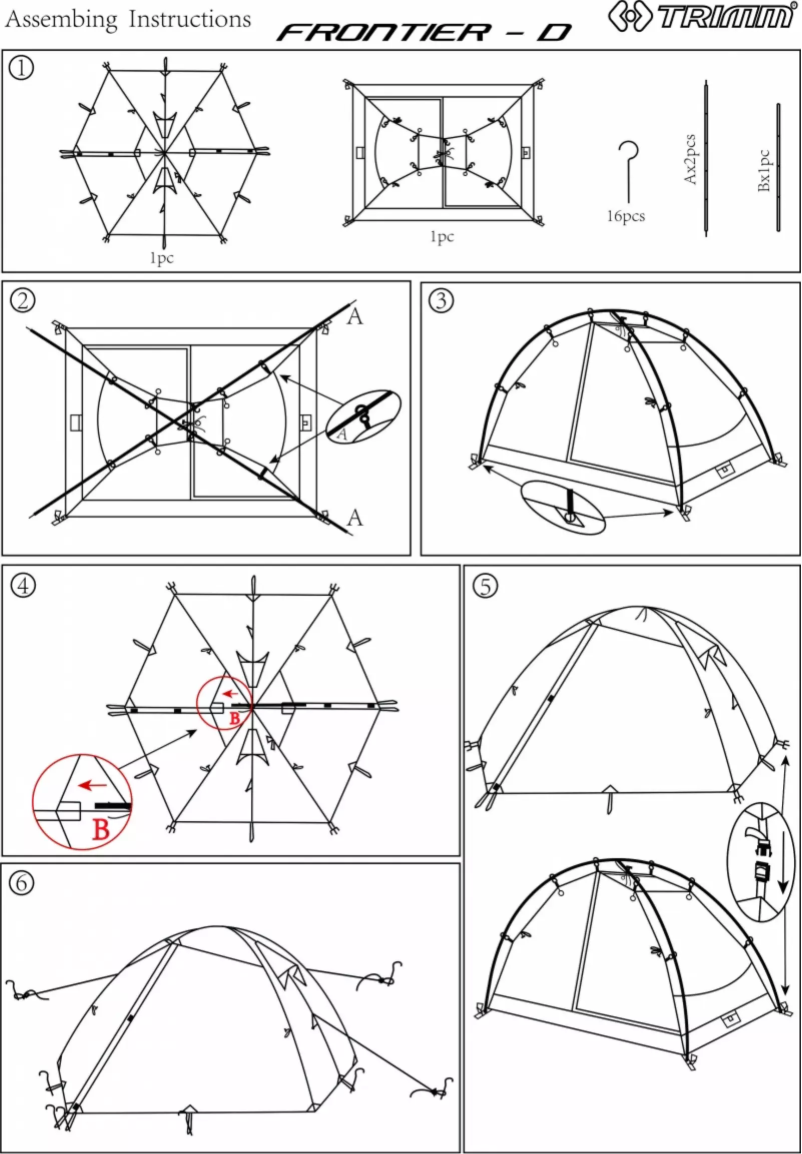 Assembing Instructions
FRONTIER - D
TRIMM®

①
1pc
1pc
16pcs
Ax2pcs
Bx1pc

②
A
A
A

③

④
B
B

⑤

⑥