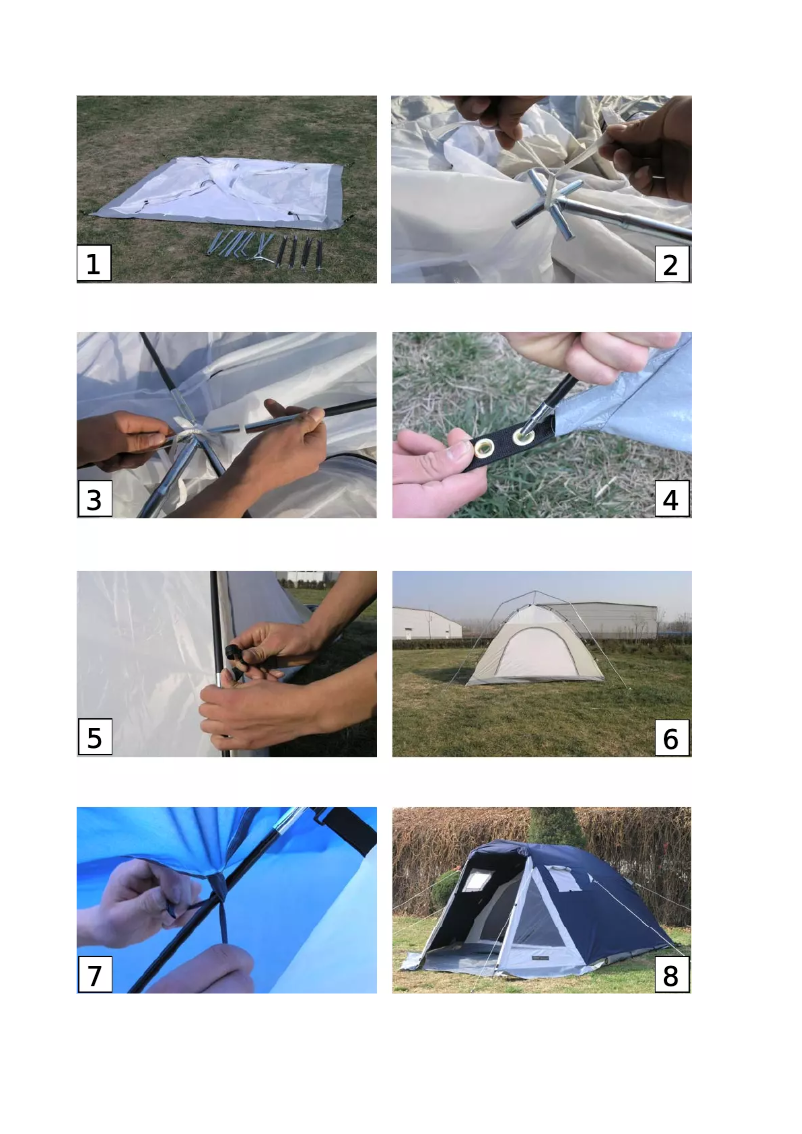 1

2

3

4

5

6

7

8