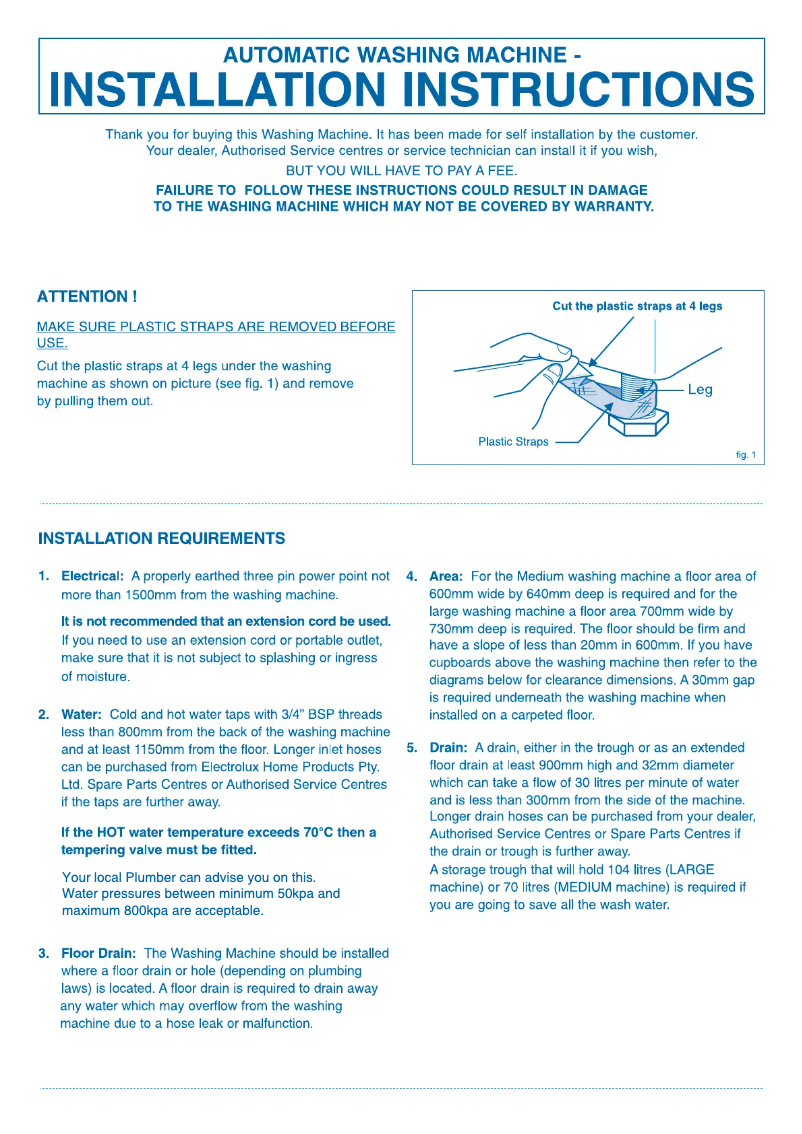 AUTOMATIC WASHING MACHINE -
INSTALLATION INSTRUCTIONS

Thank you for buying this Washing Machine. It has been made for self installation by the customer. Your dealer, Authorised Service centres or service technician can install it if you wish,
BUT YOU WILL HAVE TO PAY A FEE.

FAILURE TO FOLLOW THESE INSTRUCTIONS COULD RESULT IN DAMAGE TO THE WASHING MACHINE WHICH MAY NOT BE COVERED BY WARRANTY.

ATTENTION !

MAKE SURE PLASTIC STRAPS ARE REMOVED BEFORE USE.

Cut the plastic straps at 4 legs under the washing machine as shown on picture (see fig. 1) and remove by pulling them out.

Cut the plastic straps at 4 legs

Leg

Plastic Straps

fig. 1

INSTALLATION REQUIREMENTS

1. Electrical: A properly earthed three pin power point not more than 1500mm from the washing machine.

It is not recommended that an extension cord be used. If you need to use an extension cord or portable outlet, make sure that it is not subject to splashing or ingress of moisture.

2. Water: Cold and hot water taps with 3/4" BSP threads less than 800mm from the back of the washing machine and at least 1150mm from the floor. Longer inlet hoses can be purchased from Electrolux Home Products Pty. Ltd. Spare Parts Centres or Authorised Service Centres if the taps are further away.

If the HOT water temperature exceeds 70°C then a tempering valve must be fitted.

Your local Plumber can advise you on this. Water pressures between minimum 50kpa and maximum 800kpa are acceptable.

3. Floor Drain: The Washing Machine should be installed where a floor drain or hole (depending on plumbing laws) is located. A floor drain is required to drain away any water which may overflow from the washing machine due to a hose leak or malfunction.

4. Area: For the Medium washing machine a floor area of 600mm wide by 640mm deep is required and for the large washing machine a floor area 700mm wide by 730mm deep is required. The floor should be firm and have a slope of less than 20mm in 600mm. If you have cupboards above the washing machine then refer to the diagrams below for clearance dimensions. A 30mm gap is required underneath the washing machine when installed on a carpeted floor.

5. Drain: A drain, either in the trough or as an extended floor drain at least 900mm high and 32mm diameter which can take a flow of 30 litres per minute of water and is less than 300mm from the side of the machine. Longer drain hoses can be purchased from your dealer, Authorised Service Centres or Spare Parts Centres if the drain or trough is further away.
A storage trough that will hold 104 litres (LARGE machine) or 70 litres (MEDIUM machine) is required if you are going to save all the wash water.