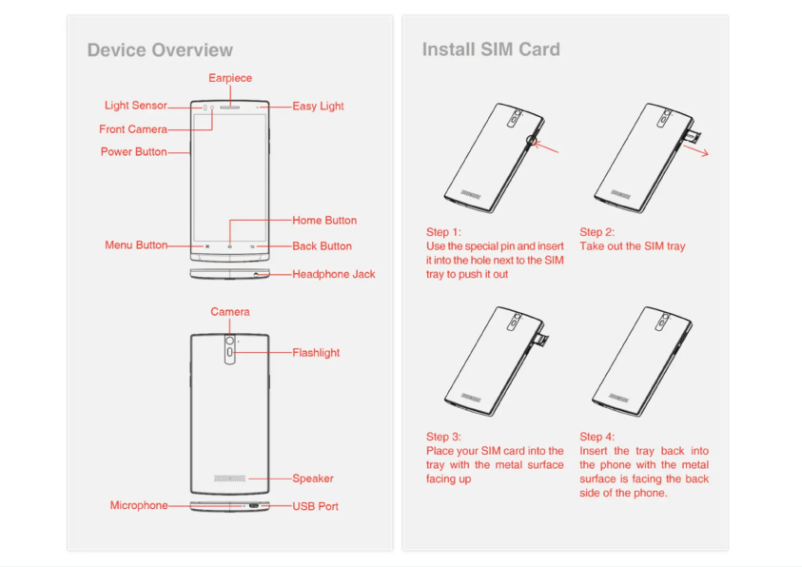 Device Overview

Earpiece
Light Sensor
Easy Light
Front Camera
Power Button
Home Button
Menu Button
Back Button
Headphone Jack
Camera
Flashlight
Speaker
Microphone
USB Port

Install SIM Card

Step 1:
Use the special pin and insert it into the hole next to the SIM tray to push it out

Step 2:
Take out the SIM tray

Step 3:
Place your SIM card into the tray with the metal surface facing up

Step 4:
Insert the tray back into the phone with the metal surface is facing the back side of the phone.