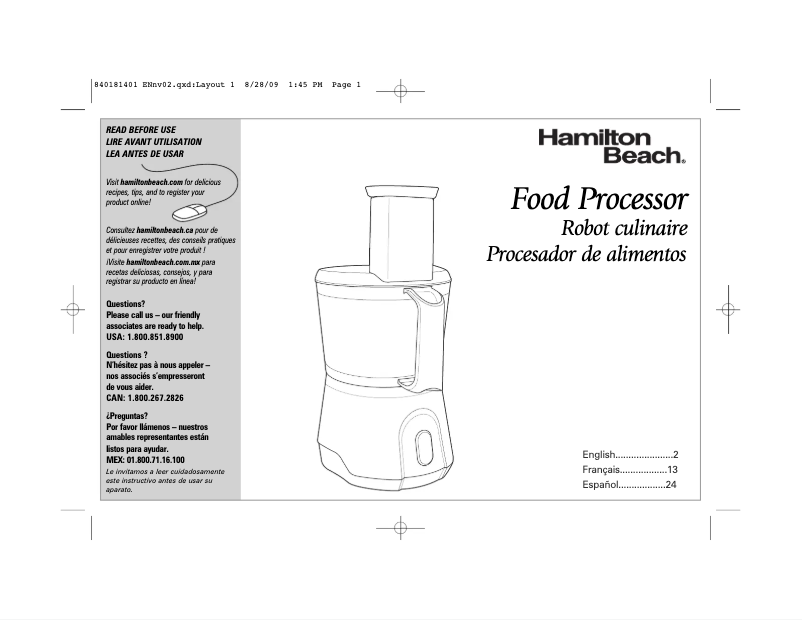 840181401 ENnv02.qxd:Layout 1 8/28/09 1:45 PM Page 1

READ BEFORE USE
LIRE AVANT UTILISATION
LEA ANTES DE USAR

Visit hamiltonbeach.com for delicious recipes, tips, and to register your product online!

Consultez hamiltonbeach.ca pour de délicieuses recettes, des conseils pratiques et pour enregistrer votre produit !

¡Visite hamiltonbeach.com.mx para recetas deliciosas, consejos, y para registrar su producto en línea!

Questions?
Please call us – our friendly associates are ready to help.
USA: 1.800.851.8900

Questions ?
N'hésitez pas à nous appeler – nos associés s'empresseront de vous aider.
CAN: 1.800.267.2826

¿Preguntas?
Por favor llámenos – nuestros amables representantes están listos para ayudar.
MEX: 01.800.71.16.100

Le invitamos a leer cuidadosamente este instructivo antes de usar su aparato.

Hamilton Beach®

Food Processor
Robot culinaire
Procesador de alimentos

English......................2
Français..................13
Español..................24