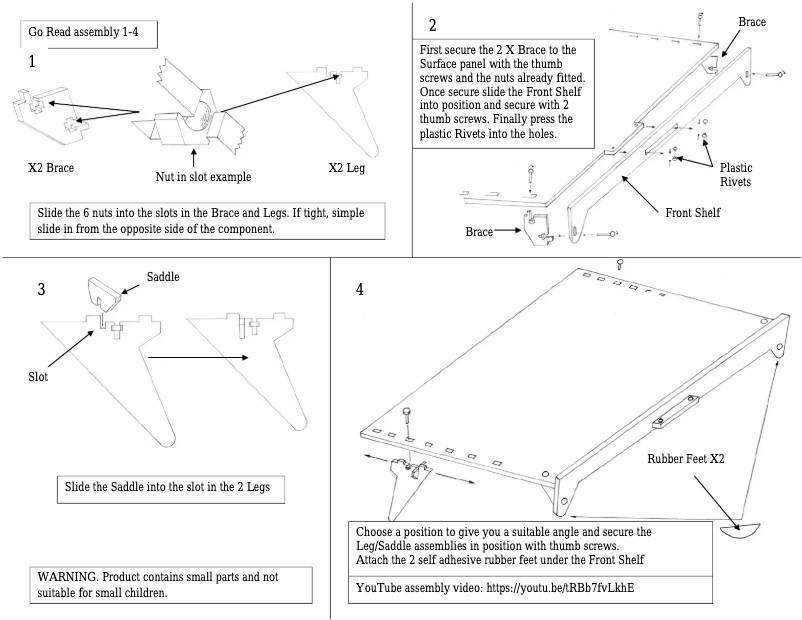 Go Read assembly 1-4

1

X2 Brace

Nut in slot example

X2 Leg

Slide the 6 nuts into the slots in the Brace and Legs. If tight, simple slide in from the opposite side of the component.

2

First secure the 2 X Brace to the Surface panel with the thumb screws and the nuts already fitted. Once secure slide the Front Shelf into position and secure with 2 thumb screws. Finally press the plastic Rivets into the holes.

Brace

Plastic Rivets

Front Shelf

Brace

3

Saddle

Slot

Slide the Saddle into the slot in the 2 Legs

WARNING. Product contains small parts and not suitable for small children.

4

Rubber Feet X2

Choose a position to give you a suitable angle and secure the Leg/Saddle assemblies in position with thumb screws.
Attach the 2 self adhesive rubber feet under the Front Shelf

YouTube assembly video: https://youtu.be/tRBb7fvLkhE