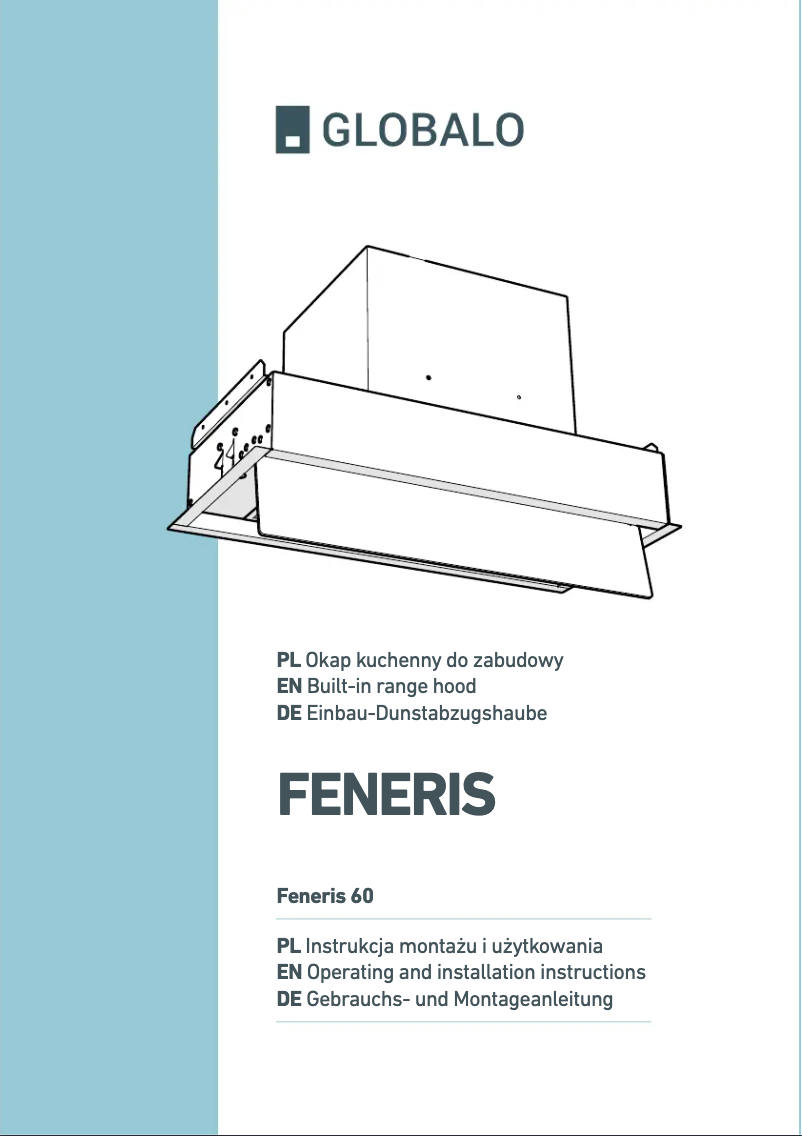 GLOBALO

PL Okap kuchenny do zabudowy
EN Built-in range hood
DE Einbau-Dunstabzugshaube

FENERIS

Feneris 60

PL Instrukcja montażu i użytkowania
EN Operating and installation instructions
DE Gebrauchs- und Montageanleitung