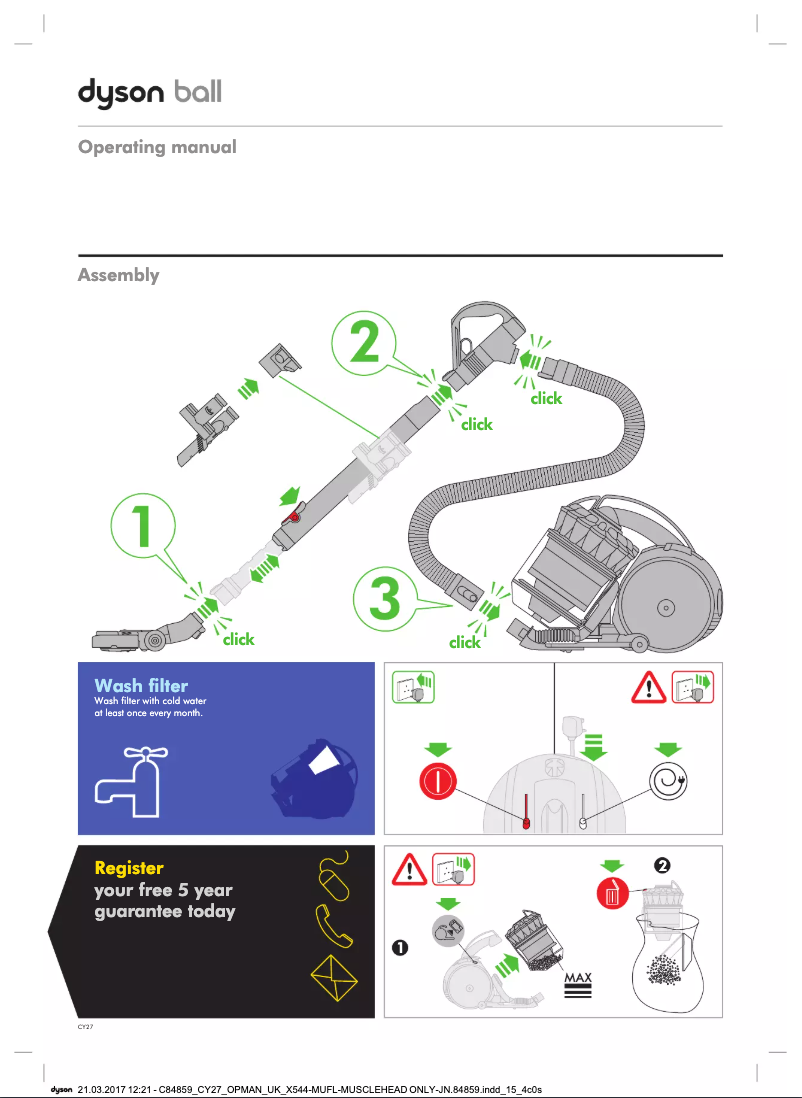 dyson ball

Operating manual

Assembly

2

click

click

1

3

click

click

Wash filter
Wash filter with cold water at least once every month.

Register
your free 5 year guarantee today

1

2

MAX

CY27

dyson 21.03.2017 12:21 - C84859_CY27_OPMAN_UK_X544-MUFL-MUSCLEHEAD ONLY-JN.84859.indd_15_4c0s