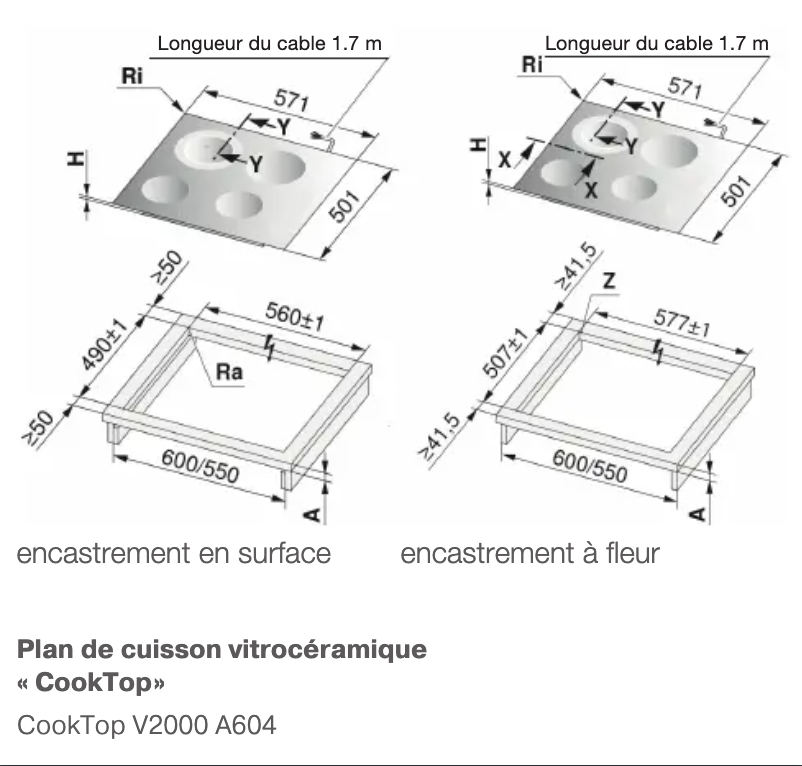 Longueur du cable 1.7 m

Ri

571

Y

Y

H

501

≥50

560±1

490±1

Ra

≥50

600/550

A

encastrement en surface

Longueur du cable 1.7 m

Ri

571

Y

Y

H

X

X

501

≥41,5

Z

577±1

507±1

≥41,5

600/550

A

encastrement à fleur

**Plan de cuisson vitrocéramique « CookTop»**

CookTop V2000 A604