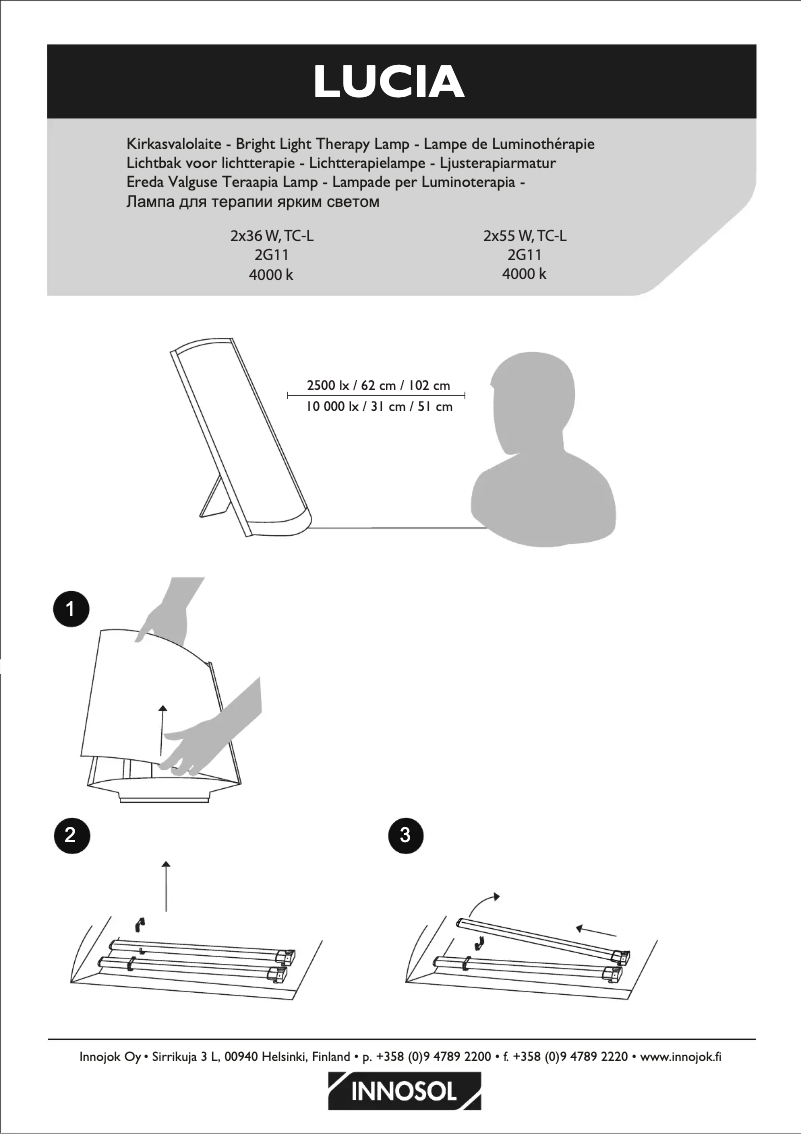 LUCIA

Kirkasvalolaite - Bright Light Therapy Lamp - Lampe de Luminothérapie
Lichtbak voor lichtterapie - Lichtterapielampe - Ljusterapiarmatur
Ereda Valguse Teraapia Lamp - Lampade per Luminoterapia -
Лампа для терапии ярким светом

2x36 W, TC-L
2G11
4000 k

2x55 W, TC-L
2G11
4000 k

2500 lx / 62 cm / 102 cm
10 000 lx / 31 cm / 51 cm

1

2

3

Innojok Oy • Sirrikuja 3 L, 00940 Helsinki, Finland • p. +358 (0)9 4789 2200 • f. +358 (0)9 4789 2220 • www.innojok.fi

INNOSOL