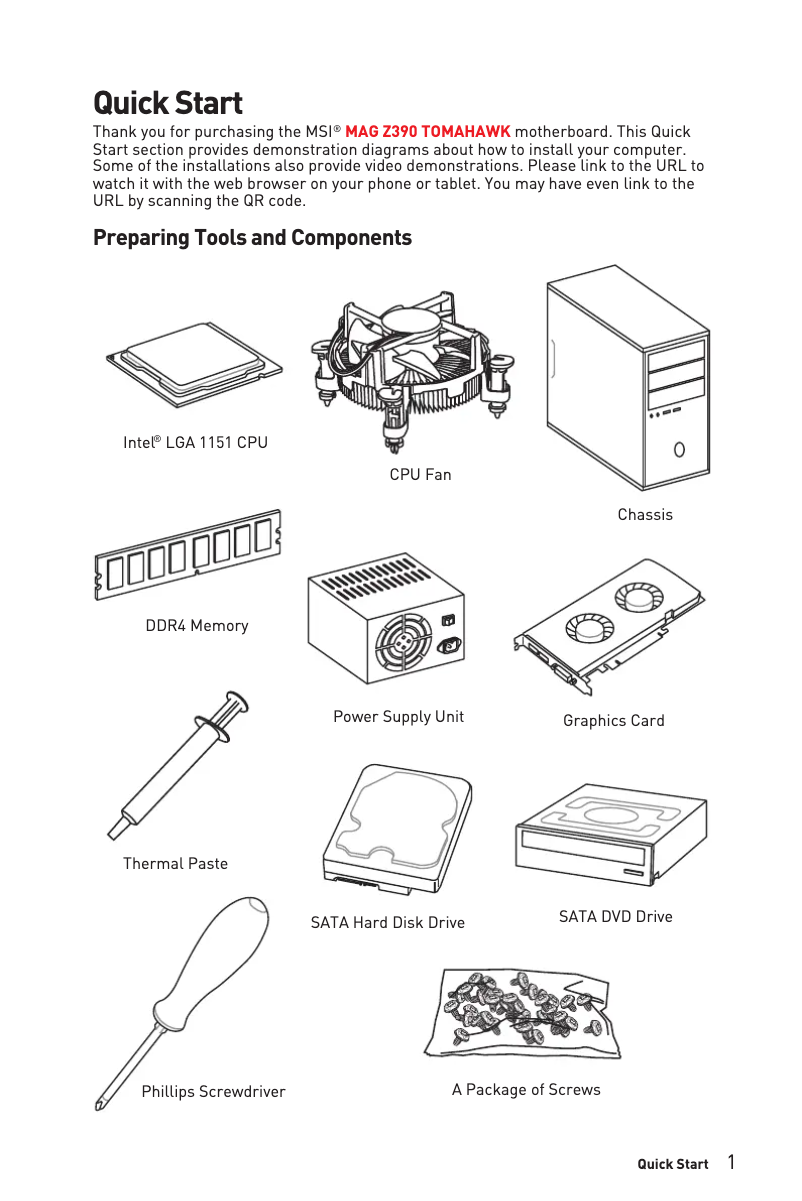 Quick Start

Thank you for purchasing the MSI® MAG Z390 TOMAHAWK motherboard. This Quick Start section provides demonstration diagrams about how to install your computer. Some of the installations also provide video demonstrations. Please link to the URL to watch it with the web browser on your phone or tablet. You may have even link to the URL by scanning the QR code.

Preparing Tools and Components

Intel® LGA 1151 CPU

CPU Fan

Chassis

DDR4 Memory

Power Supply Unit

Graphics Card

Thermal Paste

SATA Hard Disk Drive

SATA DVD Drive

Phillips Screwdriver

A Package of Screws

Quick Start 1