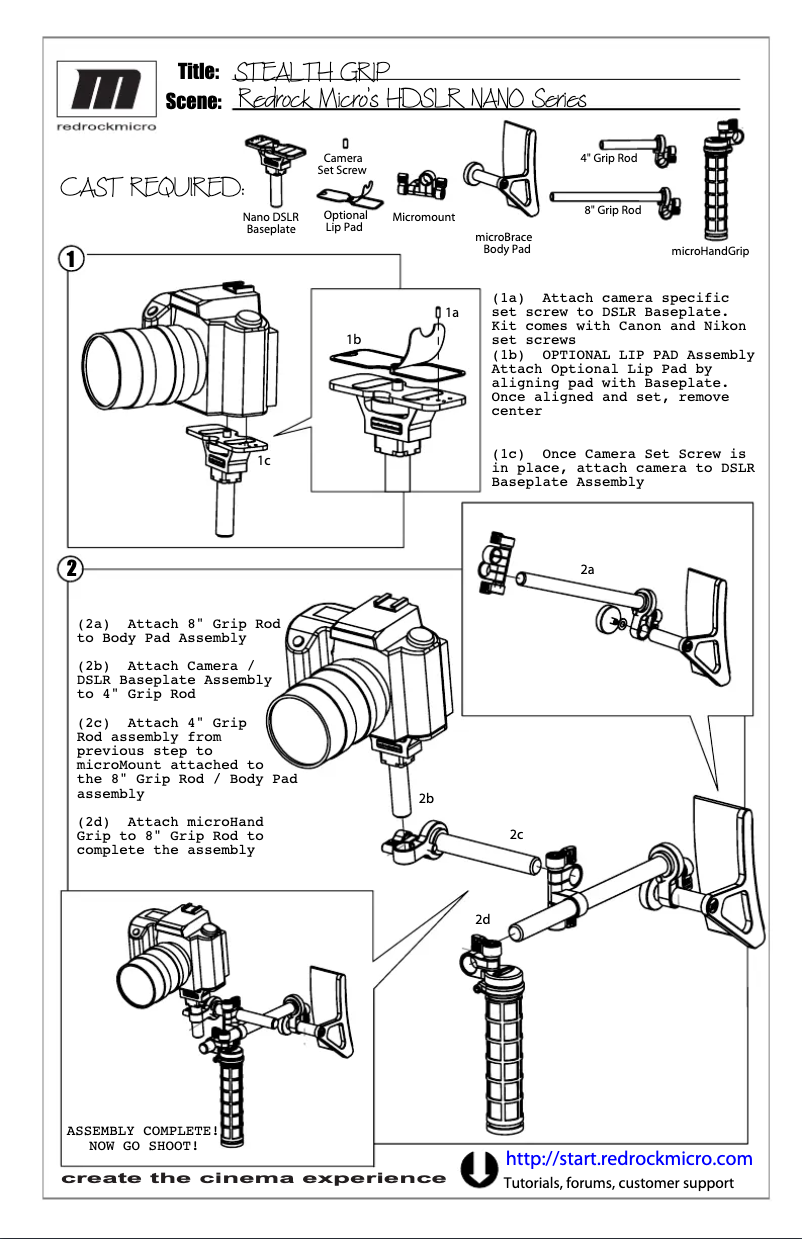 redrockmicro

Title: STEALTH GRIP

Scene: Redrock Micro's HDSLR NANO Series

CAST REQUIRED:

Nano DSLR Baseplate

Camera Set Screw

Optional Lip Pad

Micromount

microBrace Body Pad

4" Grip Rod

8" Grip Rod

microHandGrip

1

1a

1b

1c

(1a) Attach camera specific set screw to DSLR Baseplate. Kit comes with Canon and Nikon set screws
(1b) OPTIONAL LIP PAD Assembly Attach Optional Lip Pad by aligning pad with Baseplate. Once aligned and set, remove center

(1c) Once Camera Set Screw is in place, attach camera to DSLR Baseplate Assembly

2

2a

(2a) Attach 8" Grip Rod to Body Pad Assembly

(2b) Attach Camera / DSLR Baseplate Assembly to 4" Grip Rod

(2c) Attach 4" Grip Rod assembly from previous step to microMount attached to the 8" Grip Rod / Body Pad assembly

(2d) Attach microHand Grip to 8" Grip Rod to complete the assembly

2b

2c

2d

ASSEMBLY COMPLETE! NOW GO SHOOT!

create the cinema experience

http://start.redrockmicro.com
Tutorials, forums, customer support