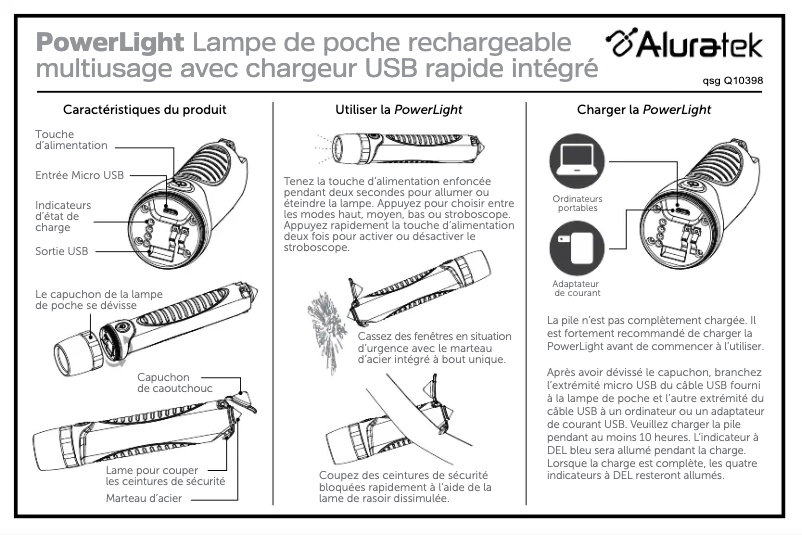 PowerLight Lampe de poche rechargeable multiusage avec chargeur USB rapide intégré

Aluratek

qsg Q10398

Caractéristiques du produit

Touche d'alimentation

Entrée Micro USB

Indicateurs d'état de charge

Sortie USB

Le capuchon de la lampe de poche se dévisse

Capuchon de caoutchouc

Lame pour couper les ceintures de sécurité

Marteau d'acier

Utiliser la PowerLight

Tenez la touche d'alimentation enfoncée pendant deux secondes pour allumer ou éteindre la lampe. Appuyez pour choisir entre les modes haut, moyen, bas ou stroboscope. Appuyez rapidement la touche d'alimentation deux fois pour activer ou désactiver le stroboscope.

Cassez des fenêtres en situation d'urgence avec le marteau d'acier intégré à bout unique.

Coupez des ceintures de sécurité bloquées rapidement à l'aide de la lame de rasoir dissimulée.

Charger la PowerLight

Ordinateurs portables

Adaptateur de courant

La pile n'est pas complètement chargée. Il est fortement recommandé de charger la PowerLight avant de commencer à l'utiliser.

Après avoir dévissé le capuchon, branchez l'extrémité micro USB du câble USB fourni à la lampe de poche et l'autre extrémité du câble USB à un ordinateur ou un adaptateur de courant USB. Veuillez charger la pile pendant au moins 10 heures. L'indicateur à DEL bleu sera allumé pendant la charge. Lorsque la charge est complète, les quatre indicateurs à DEL resteront allumés.