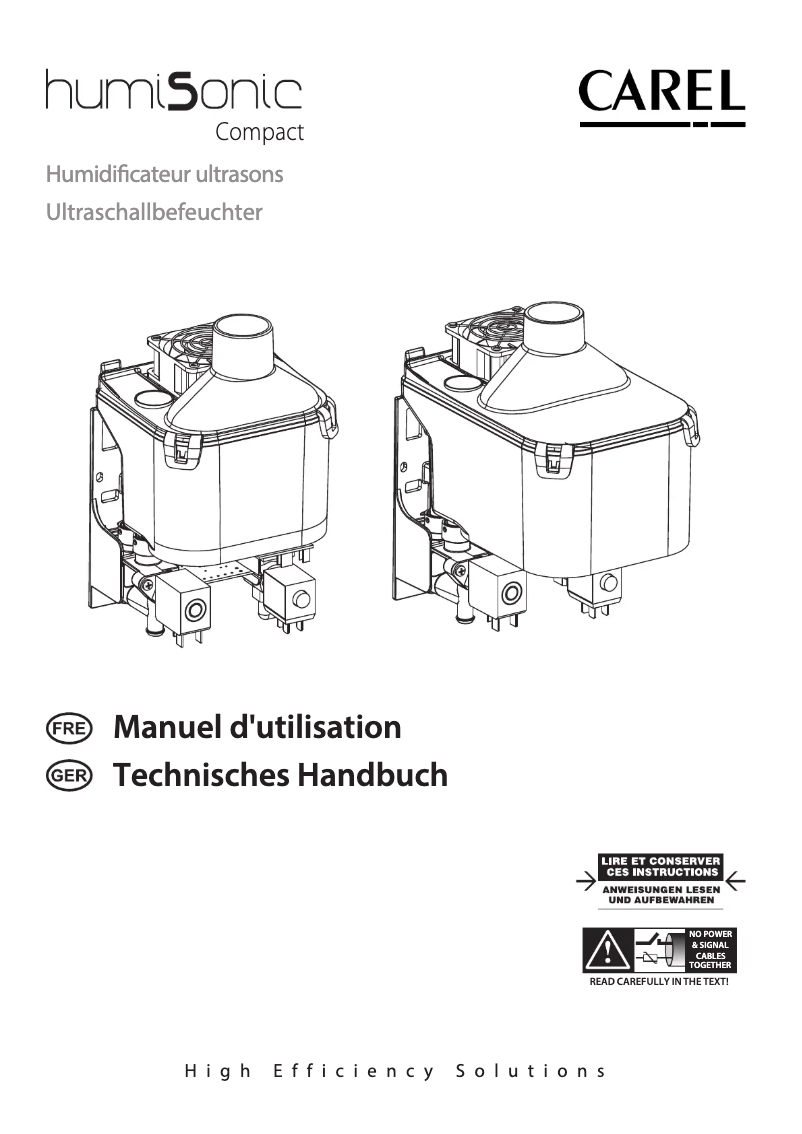 humiSonic
Compact

CAREL

Humidificateur ultrasons
Ultraschallbefeuchter

FRE Manuel d'utilisation
GER Technisches Handbuch

LIRE ET CONSERVER CES INSTRUCTIONS
ANWEISUNGEN LESEN UND AUFBEWAHREN

NO POWER & SIGNAL CABLES TOGETHER
READ CAREFULLY IN THE TEXT!

High Efficiency Solutions