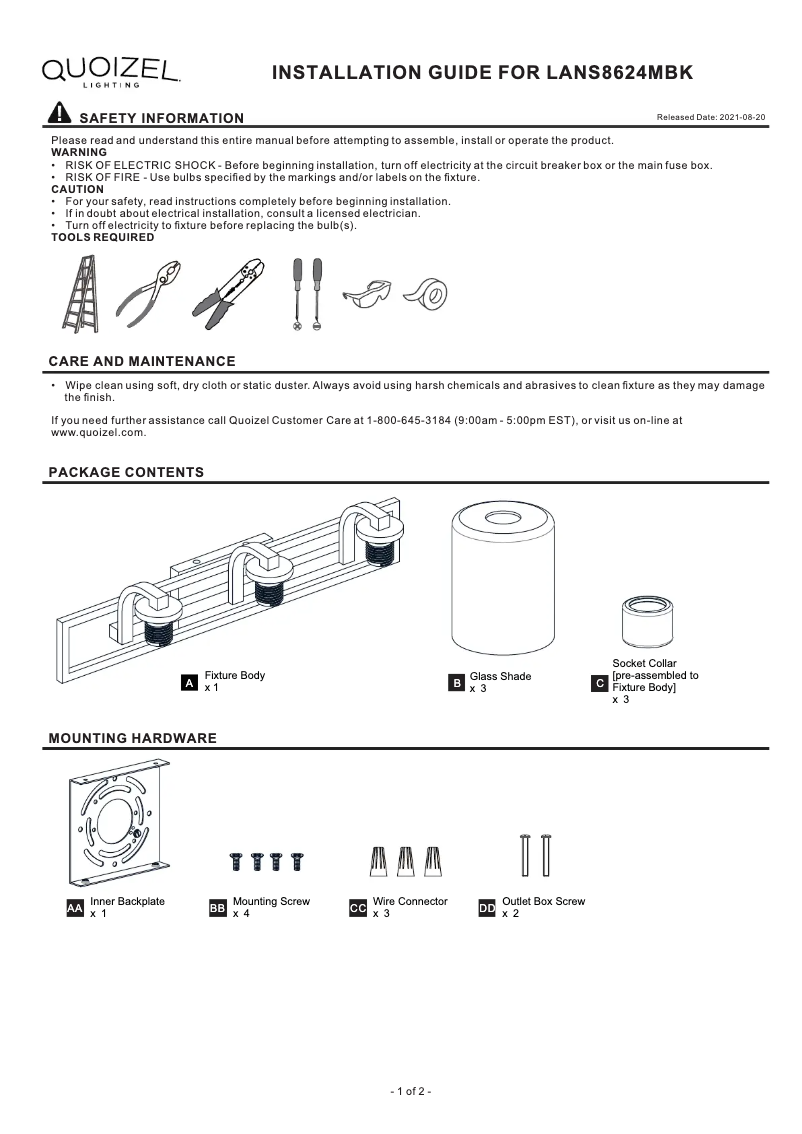 QUOIZEL LIGHTING

INSTALLATION GUIDE FOR LANS8624MBK

SAFETY INFORMATION

Released Date: 2021-08-20

Please read and understand this entire manual before attempting to assemble, install or operate the product.

WARNING
• RISK OF ELECTRIC SHOCK - Before beginning installation, turn off electricity at the circuit breaker box or the main fuse box.
• RISK OF FIRE - Use bulbs specified by the markings and/or labels on the fixture.

CAUTION
• For your safety, read instructions completely before beginning installation.
• If in doubt about electrical installation, consult a licensed electrician.
• Turn off electricity to fixture before replacing the bulb(s).

TOOLS REQUIRED

CARE AND MAINTENANCE

• Wipe clean using soft, dry cloth or static duster. Always avoid using harsh chemicals and abrasives to clean fixture as they may damage the finish.

If you need further assistance call Quoizel Customer Care at 1-800-645-3184 (9:00am - 5:00pm EST), or visit us on-line at www.quoizel.com.

PACKAGE CONTENTS

A Fixture Body x 1

B Glass Shade x 3

C Socket Collar [pre-assembled to Fixture Body] x 3

MOUNTING HARDWARE

AA Inner Backplate x 1

BB Mounting Screw x 4

CC Wire Connector x 3

DD Outlet Box Screw x 2

- 1 of 2 -