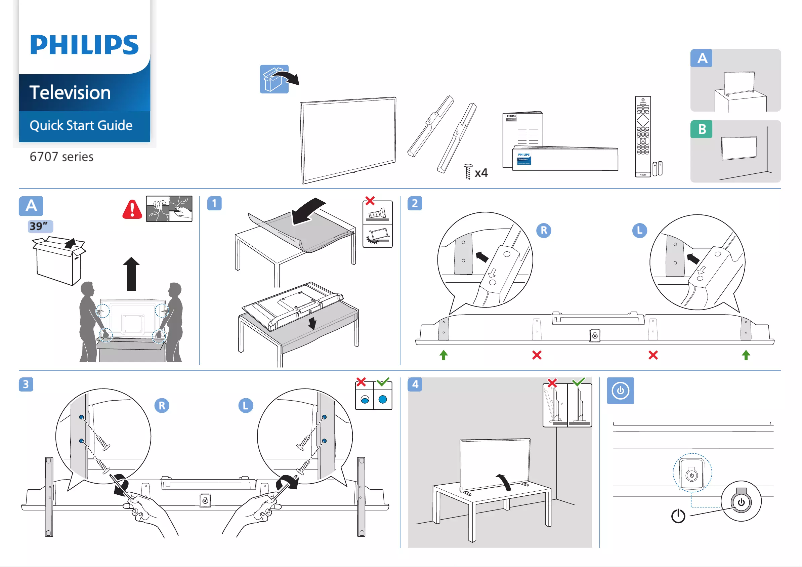 PHILIPS

Television

Quick Start Guide

6707 series

x4

A

B

A

39"

1

2

R

L

3

R

L

4