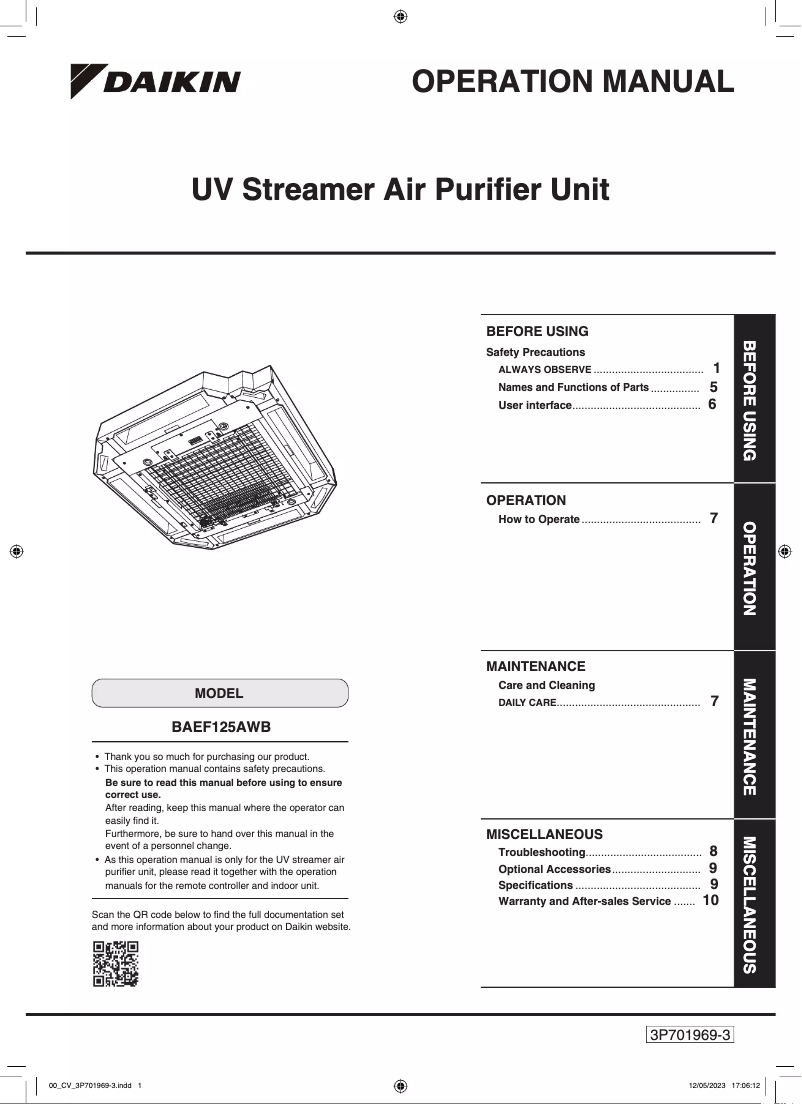 DAIKIN

OPERATION MANUAL

UV Streamer Air Purifier Unit

MODEL

BAEF125AWB

• Thank you so much for purchasing our product.
• This operation manual contains safety precautions.
**Be sure to read this manual before using to ensure correct use.**
After reading, keep this manual where the operator can easily find it.
Furthermore, be sure to hand over this manual in the event of a personnel change.
• As this operation manual is only for the UV streamer air purifier unit, please read it together with the operation manuals for the remote controller and indoor unit.

Scan the QR code below to find the full documentation set and more information about your product on Daikin website.

BEFORE USING
Safety Precautions
ALWAYS OBSERVE .................................... 1
Names and Functions of Parts ................ 5
User interface.......................................... 6

BEFORE USING

OPERATION
How to Operate ....................................... 7

OPERATION

MAINTENANCE
Care and Cleaning
DAILY CARE............................................... 7

MAINTENANCE

MISCELLANEOUS
Troubleshooting...................................... 8
Optional Accessories............................. 9
Specifications ......................................... 9
Warranty and After-sales Service ....... 10

MISCELLANEOUS

3P701969-3

00_CV_3P701969-3.indd 1

12/05/2023 17:06:12