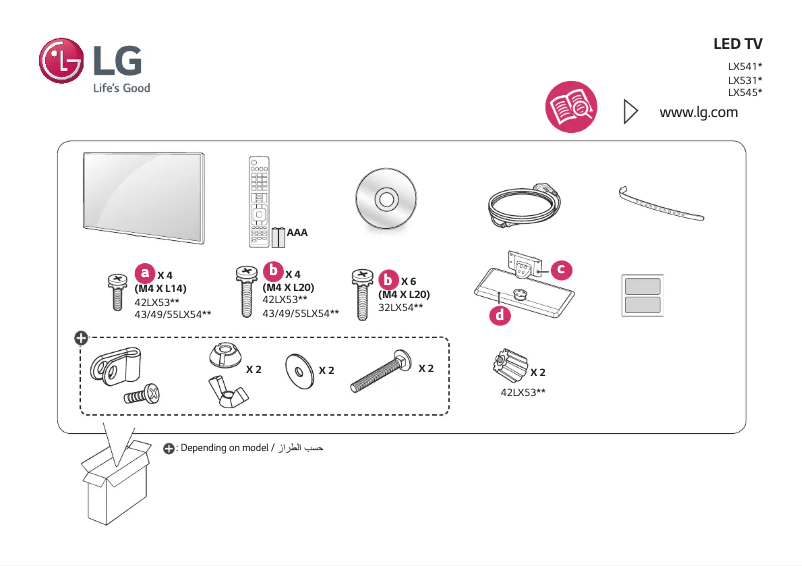 LG
Life's Good

LED TV
LX541*
LX531*
LX545*

www.lg.com

AAA

a X 4
(M4 X L14)
42LX53**
43/49/55LX54**

b X 4
(M4 X L20)
42LX53**
43/49/55LX54**

b X 6
(M4 X L20)
32LX54**

c

d

X 2

X 2

X 2

X 2
42LX53**

: Depending on model / حسب الطراز