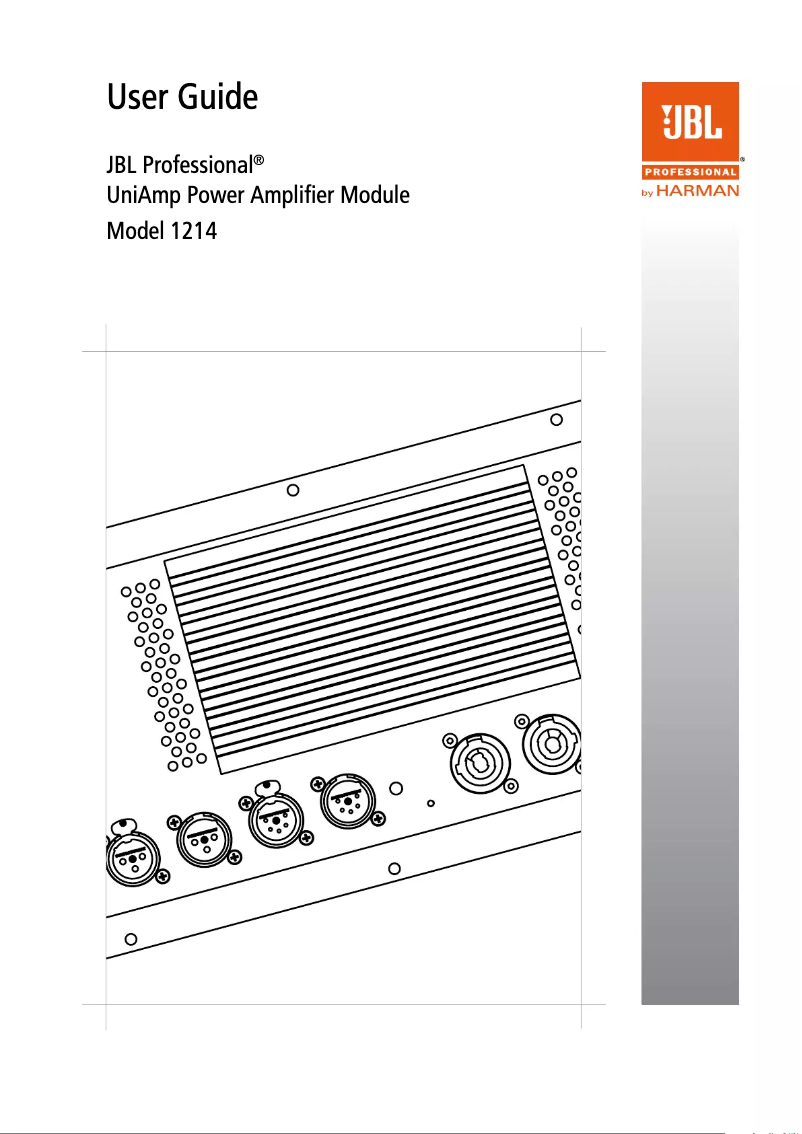 User Guide

JBL Professional®
UniAmp Power Amplifier Module
Model 1214

JBL
PROFESSIONAL
by HARMAN