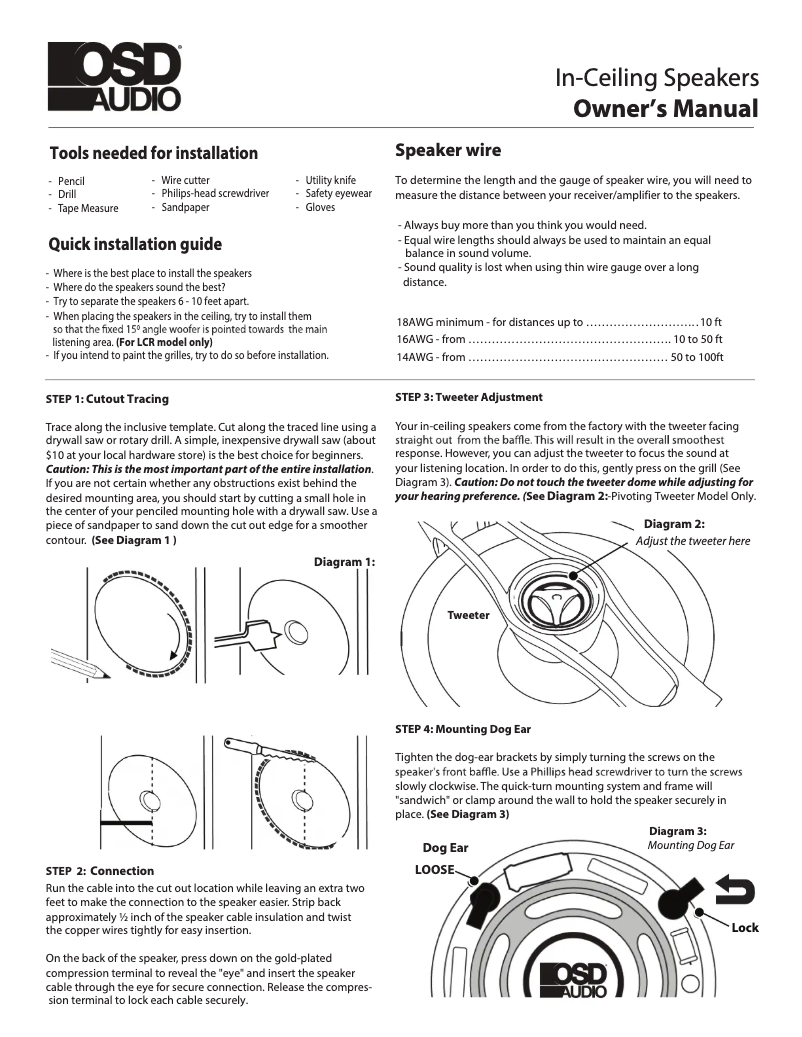 OSD AUDIO

In-Ceiling Speakers
Owner's Manual

Tools needed for installation

- Pencil
- Drill
- Tape Measure

- Wire cutter
- Philips-head screwdriver
- Sandpaper

- Utility knife
- Safety eyewear
- Gloves

Quick installation guide

- Where is the best place to install the speakers
- Where do the speakers sound the best?
- Try to separate the speakers 6 - 10 feet apart.
- When placing the speakers in the ceiling, try to install them so that the fixed 15º angle woofer is pointed towards the main listening area. (For LCR model only)
- If you intend to paint the grilles, try to do so before installation.

Speaker wire

To determine the length and the gauge of speaker wire, you will need to measure the distance between your receiver/amplifier to the speakers.

- Always buy more than you think you would need.
- Equal wire lengths should always be used to maintain an equal balance in sound volume.
- Sound quality is lost when using thin wire gauge over a long distance.

18AWG minimum - for distances up to ............................ 10 ft
16AWG - from .................................................. 10 to 50 ft
14AWG - from .................................................. 50 to 100ft

STEP 1: Cutout Tracing

Trace along the inclusive template. Cut along the traced line using a drywall saw or rotary drill. A simple, inexpensive drywall saw (about $10 at your local hardware store) is the best choice for beginners. Caution: This is the most important part of the entire installation. If you are not certain whether any obstructions exist behind the desired mounting area, you should start by cutting a small hole in the center of your penciled mounting hole with a drywall saw. Use a piece of sandpaper to sand down the cut out edge for a smoother contour. (See Diagram 1 )

Diagram 1:

STEP 2: Connection

Run the cable into the cut out location while leaving an extra two feet to make the connection to the speaker easier. Strip back approximately ½ inch of the speaker cable insulation and twist the copper wires tightly for easy insertion.

On the back of the speaker, press down on the gold-plated compression terminal to reveal the "eye" and insert the speaker cable through the eye for secure connection. Release the compression terminal to lock each cable securely.

STEP 3: Tweeter Adjustment

Your in-ceiling speakers come from the factory with the tweeter facing straight out from the baffle. This will result in the overall smoothest response. However, you can adjust the tweeter to focus the sound at your listening location. In order to do this, gently press on the grill (See Diagram 3). Caution: Do not touch the tweeter dome while adjusting for your hearing preference. (See Diagram 2:-Pivoting Tweeter Model Only.

Diagram 2:
Adjust the tweeter here

Tweeter

STEP 4: Mounting Dog Ear

Tighten the dog-ear brackets by simply turning the screws on the speaker's front baffle. Use a Phillips head screwdriver to turn the screws slowly clockwise. The quick-turn mounting system and frame will "sandwich" or clamp around the wall to hold the speaker securely in place. (See Diagram 3)

Diagram 3:
Mounting Dog Ear

Dog Ear
LOOSE
Lock

OSD AUDIO