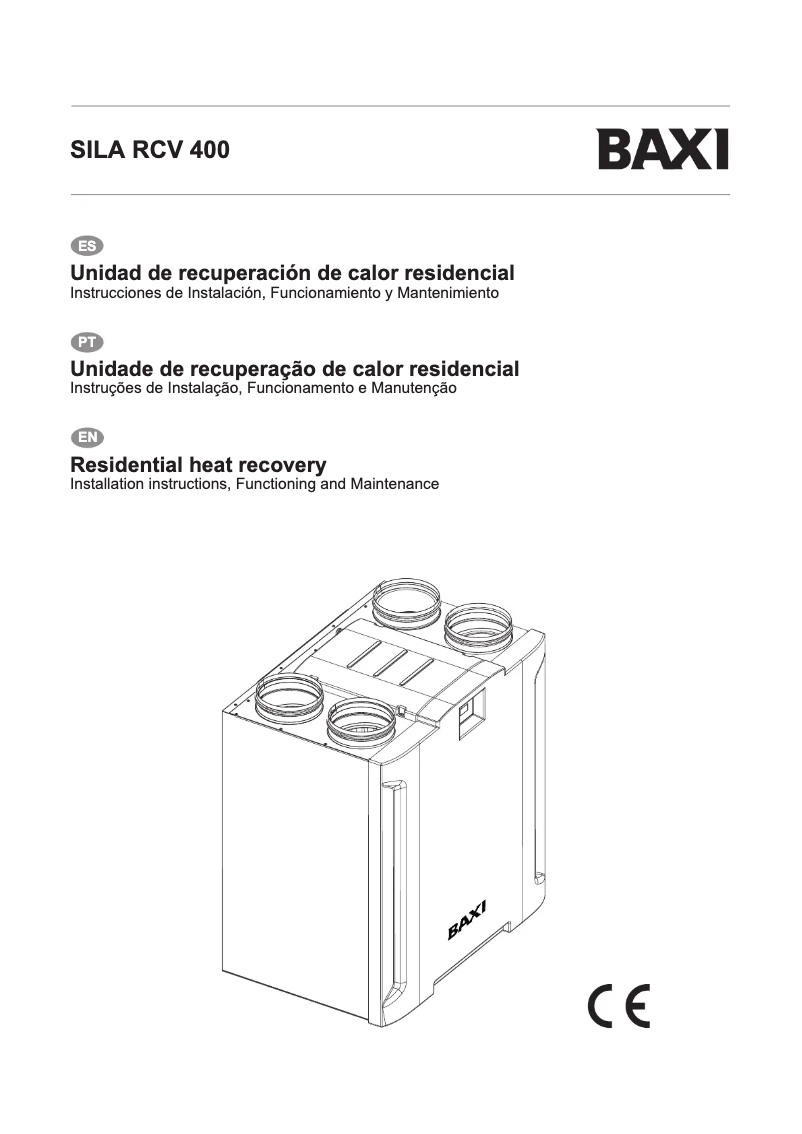 SILA RCV 400

BAXI

ES

Unidad de recuperación de calor residencial
Instrucciones de Instalación, Funcionamiento y Mantenimiento

PT

Unidade de recuperação de calor residencial
Instruções de Instalação, Funcionamento e Manutenção

EN

Residential heat recovery
Installation instructions, Functioning and Maintenance

BAXI

CE