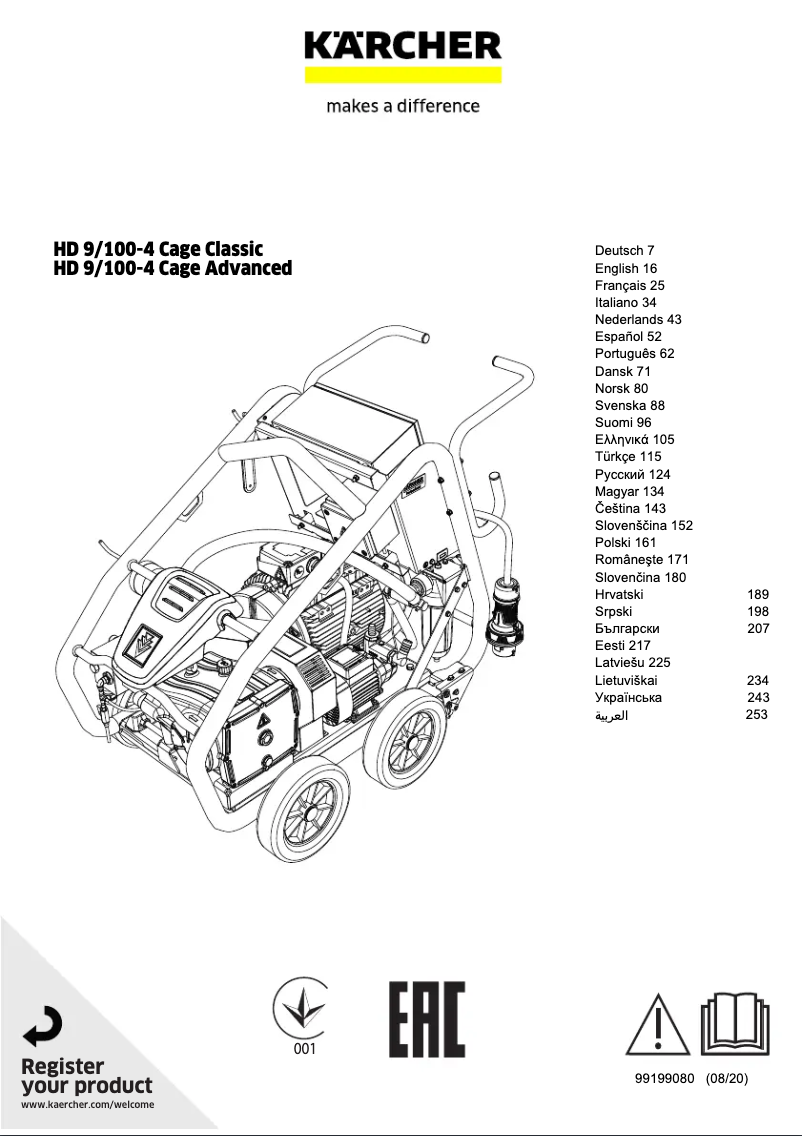 KÄRCHER
makes a difference

HD 9/100-4 Cage Classic
HD 9/100-4 Cage Advanced

Deutsch 7
English 16
Français 25
Italiano 34
Nederlands 43
Español 52
Português 62
Dansk 71
Norsk 80
Svenska 88
Suomi 96
Ελληνικά 105
Türkçe 115
Русский 124
Magyar 134
Čeština 143
Slovenščina 152
Polski 161
Româneşte 171
Slovenčina 180
Hrvatski 189
Srpski 198
Български 207
Eesti 217
Latviešu 225
Lietuviškai 234
Українська 243
العربية 253

001

EAC

Register your product
www.kaercher.com/welcome

99199080 (08/20)