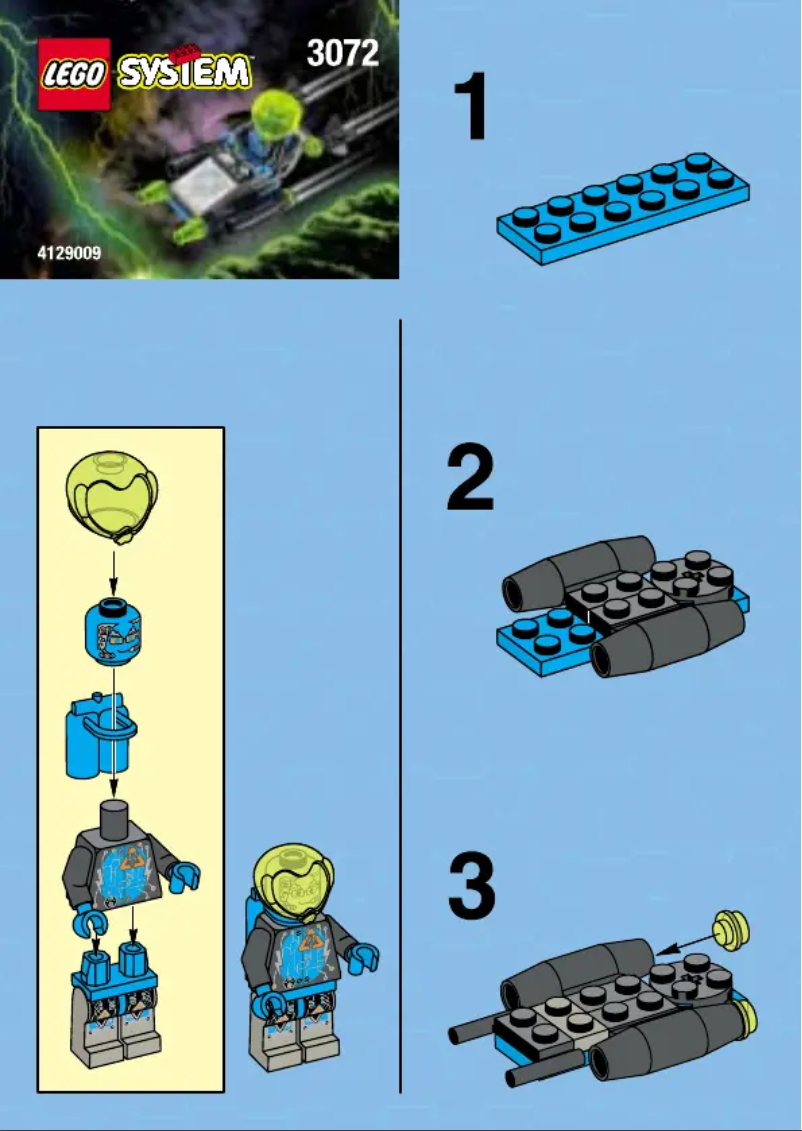 LEGO SYSTEM

3072

4129009

1

2

3