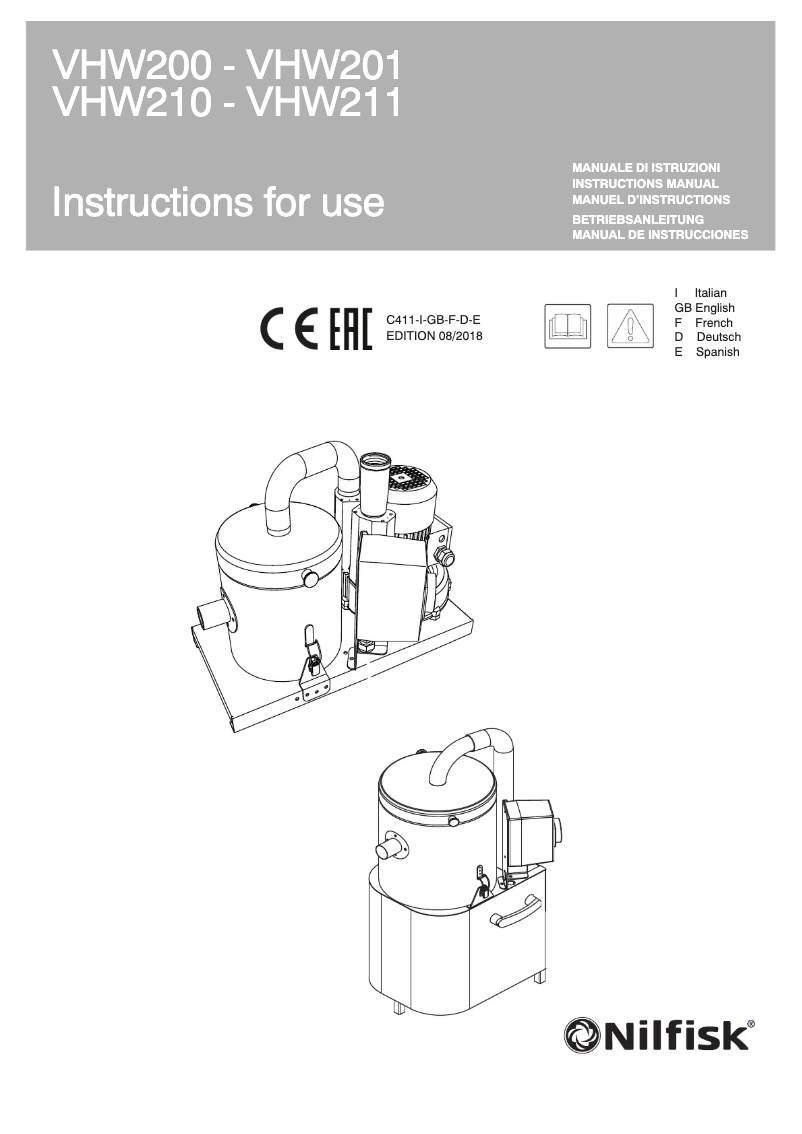 VHW200 - VHW201
VHW210 - VHW211

Instructions for use

MANUALE DI ISTRUZIONI
INSTRUCTIONS MANUAL
MANUEL D'INSTRUCTIONS
BETRIEBSANLEITUNG
MANUAL DE INSTRUCCIONES

CE EAC

C411-I-GB-F-D-E
EDITION 08/2018

I Italian
GB English
F French
D Deutsch
E Spanish

Nilfisk®