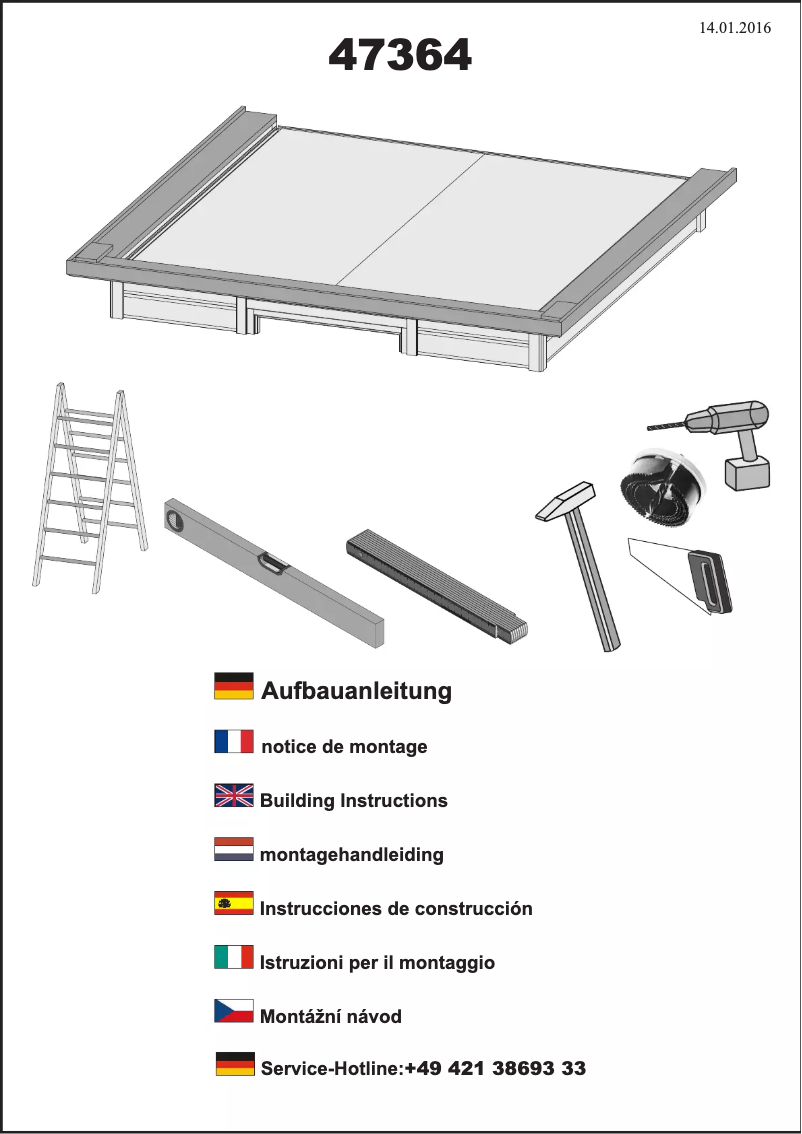 14.01.2016

47364

Aufbauanleitung

notice de montage

Building Instructions

montagehandleiding

Instrucciones de construcción

Istruzioni per il montaggio

Montážní návod

Service-Hotline:+49 421 38693 33