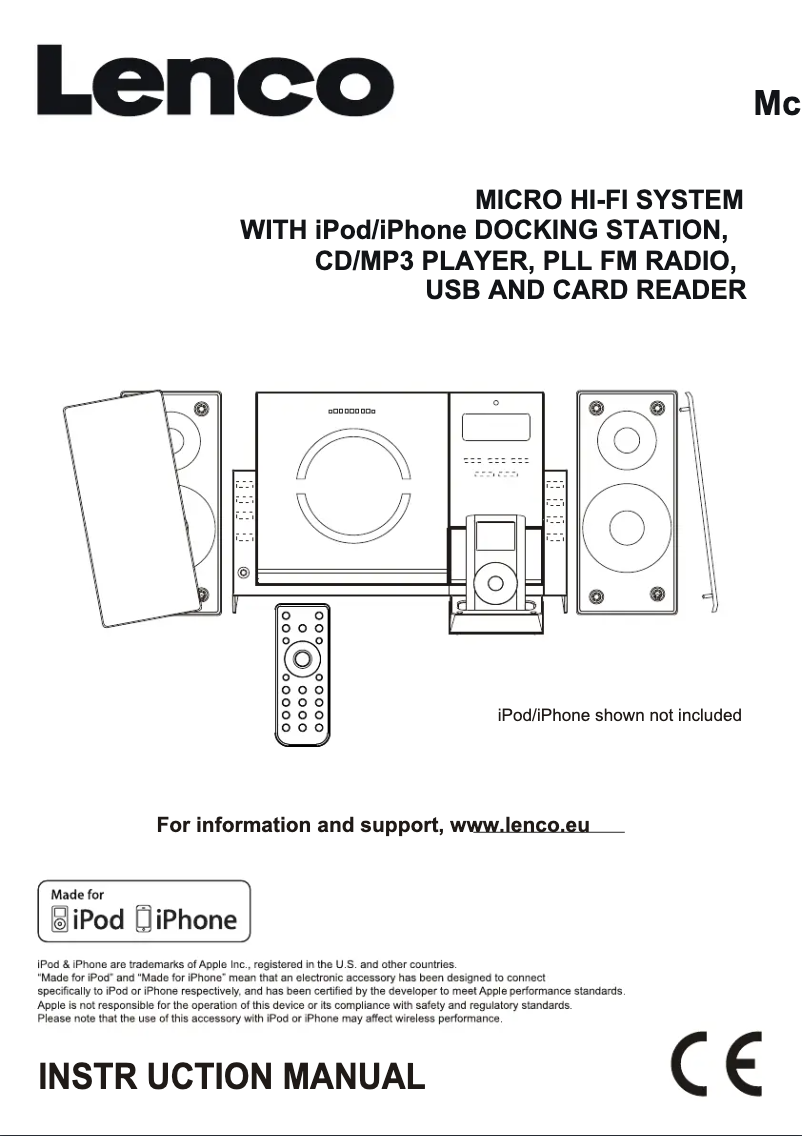 Lenco

Mc

MICRO HI-FI SYSTEM
WITH iPod/iPhone DOCKING STATION,
CD/MP3 PLAYER, PLL FM RADIO,
USB AND CARD READER

iPod/iPhone shown not included

For information and support, www.lenco.eu

Made for
iPod iPhone

iPod & iPhone are trademarks of Apple Inc., registered in the U.S. and other countries.
"Made for iPod" and "Made for iPhone" mean that an electronic accessory has been designed to connect specifically to iPod or iPhone respectively, and has been certified by the developer to meet Apple performance standards.
Apple is not responsible for the operation of this device or its compliance with safety and regulatory standards.
Please note that the use of this accessory with iPod or iPhone may affect wireless performance.

INSTR UCTION MANUAL

CE