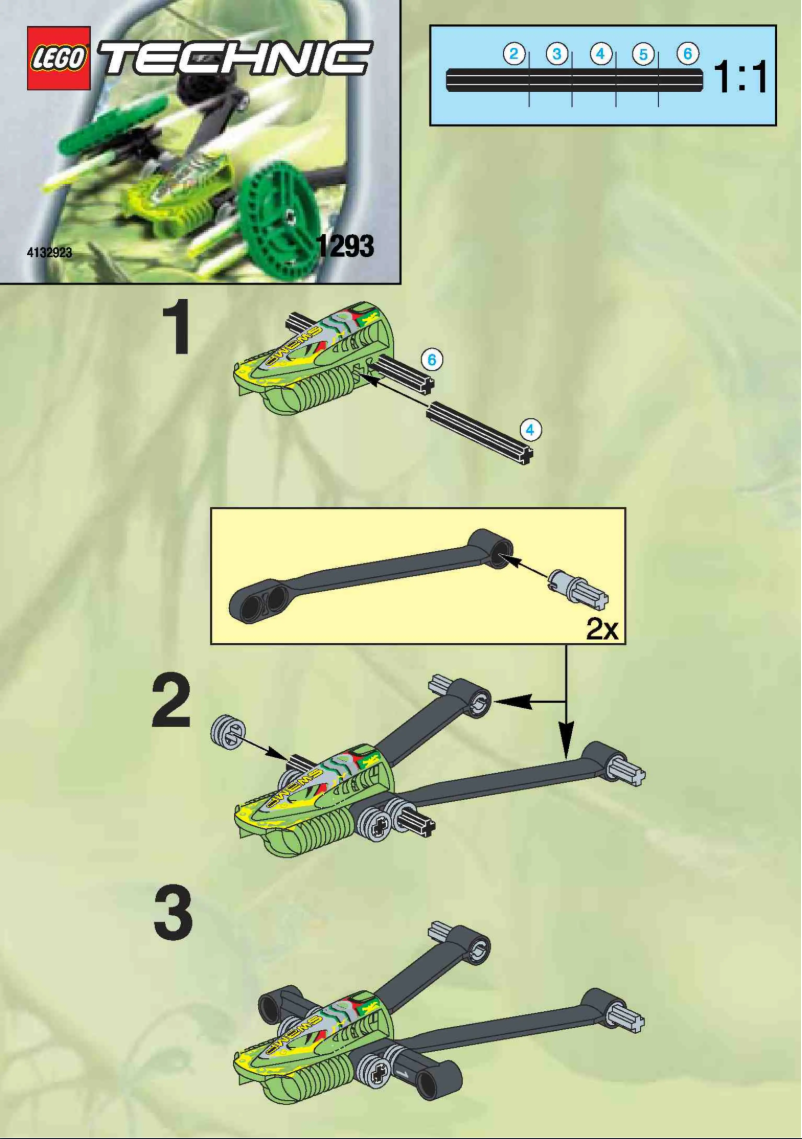 LEGO TECHNIC

4132923

1293

2 3 4 5 6

1:1

1

6

4

2x

2

3