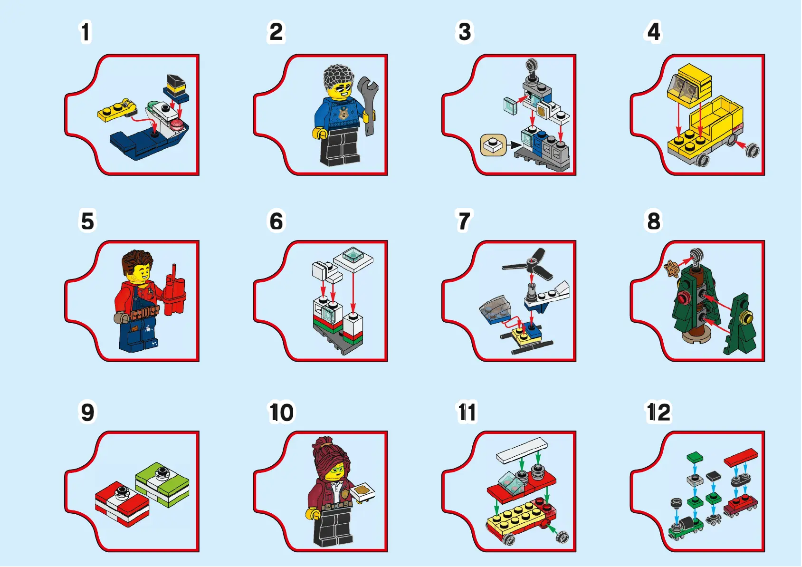 1

2

3

4

5

6

7

8

9

10

11

12