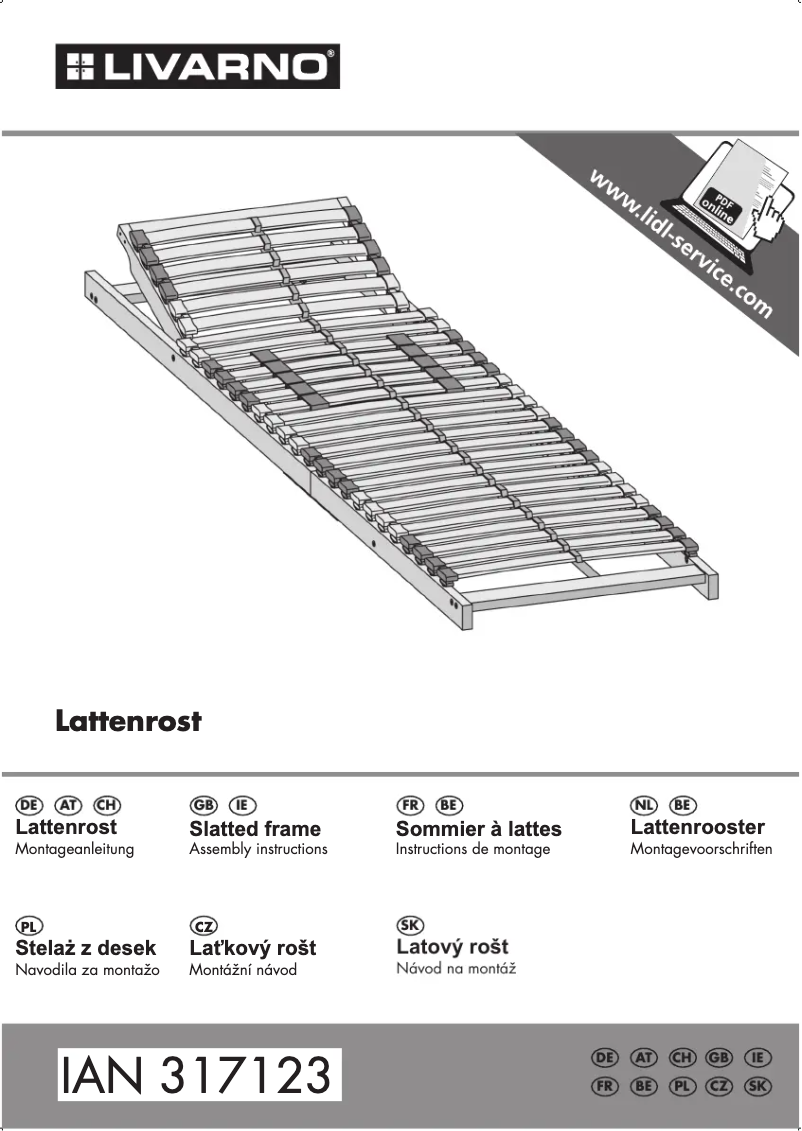 LIVARNO®

www.lidl-service.com

PDF online

Lattenrost

DE AT CH
Lattenrost
Montageanleitung

GB IE
Slatted frame
Assembly instructions

FR BE
Sommier à lattes
Instructions de montage

NL BE
Lattenrooster
Montagevoorschriften

PL
Stelaż z desek
Navodila za montažo

CZ
Laťkový rošt
Montážní návod

SK
Latový rošt
Návod na montáž

IAN 317123

DE AT CH GB IE
FR BE PL CZ SK