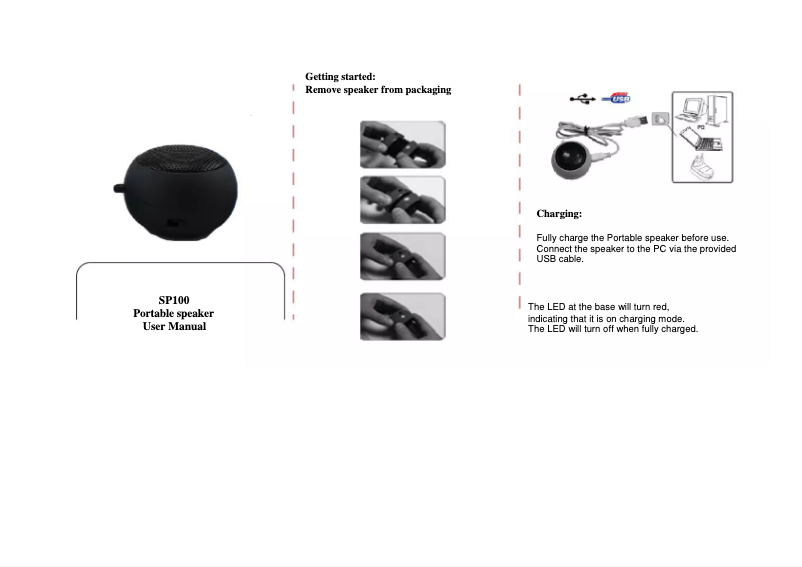 SP100
Portable speaker
User Manual

Getting started:
Remove speaker from packaging

USB

PC

Charging:

Fully charge the Portable speaker before use. Connect the speaker to the PC via the provided USB cable.

The LED at the base will turn red, indicating that it is on charging mode. The LED will turn off when fully charged.