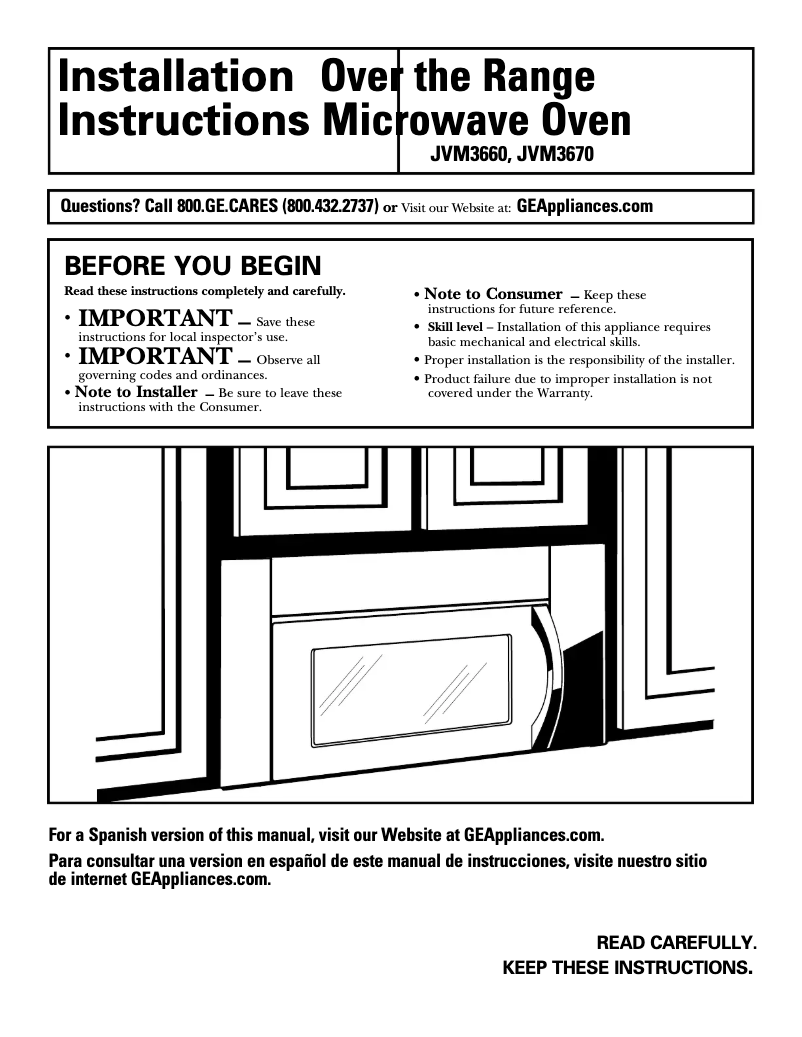 Installation Instructions

Over the Range Microwave Oven

JVM3660, JVM3670

Questions? Call 800.GE.CARES (800.432.2737) or Visit our Website at: GEAppliances.com

BEFORE YOU BEGIN

Read these instructions completely and carefully.

• IMPORTANT — Save these instructions for local inspector's use.

• IMPORTANT — Observe all governing codes and ordinances.

• Note to Installer — Be sure to leave these instructions with the Consumer.

• Note to Consumer — Keep these instructions for future reference.

• Skill level – Installation of this appliance requires basic mechanical and electrical skills.

• Proper installation is the responsibility of the installer.

• Product failure due to improper installation is not covered under the Warranty.

For a Spanish version of this manual, visit our Website at GEAppliances.com.

Para consultar una version en español de este manual de instrucciones, visite nuestro sitio de internet GEAppliances.com.

READ CAREFULLY.
KEEP THESE INSTRUCTIONS.