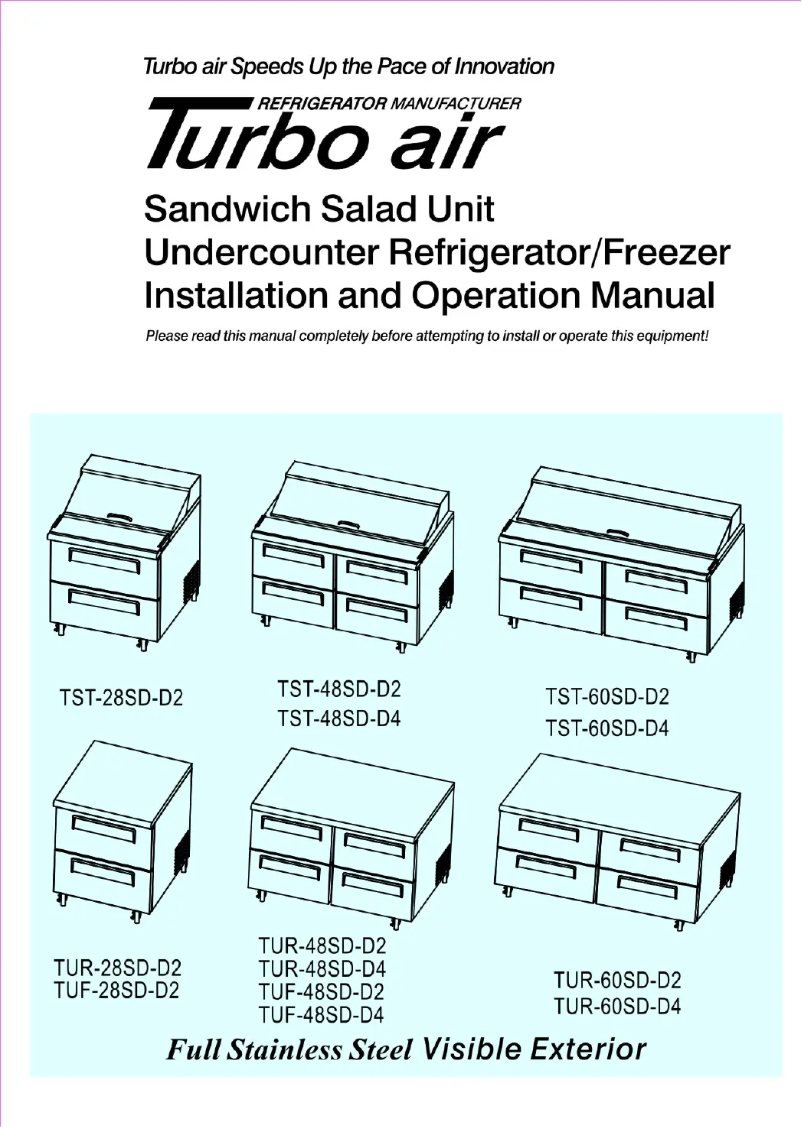 Turbo air Speeds Up the Pace of Innovation

REFRIGERATOR MANUFACTURER

Turbo air

Sandwich Salad Unit
Undercounter Refrigerator/Freezer
Installation and Operation Manual

Please read this manual completely before attempting to install or operate this equipment!

TST-28SD-D2

TST-48SD-D2
TST-48SD-D4

TST-60SD-D2
TST-60SD-D4

TUR-28SD-D2
TUF-28SD-D2

TUR-48SD-D2
TUR-48SD-D4
TUF-48SD-D2
TUF-48SD-D4

TUR-60SD-D2
TUR-60SD-D4

Full Stainless Steel Visible Exterior