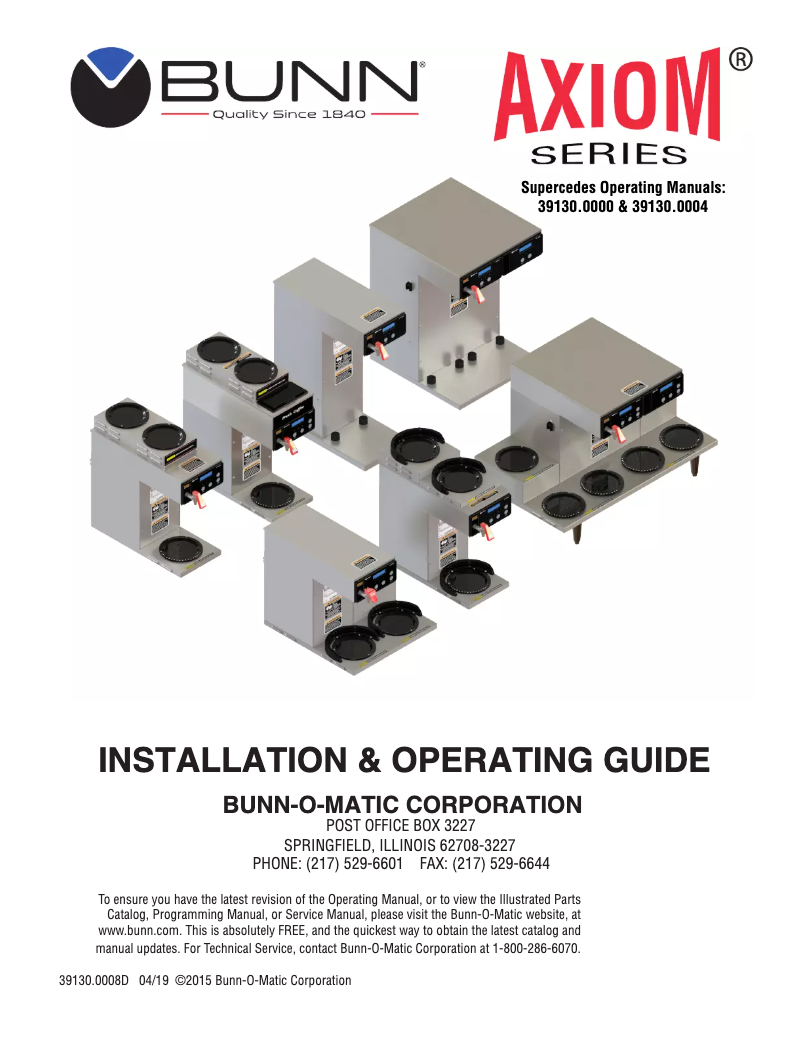 BUNN®
Quality Since 1840

AXIOM®
SERIES

Supercedes Operating Manuals:
39130.0000 & 39130.0004

INSTALLATION & OPERATING GUIDE

BUNN-O-MATIC CORPORATION
POST OFFICE BOX 3227
SPRINGFIELD, ILLINOIS 62708-3227
PHONE: (217) 529-6601 FAX: (217) 529-6644

To ensure you have the latest revision of the Operating Manual, or to view the Illustrated Parts Catalog, Programming Manual, or Service Manual, please visit the Bunn-O-Matic website, at www.bunn.com. This is absolutely FREE, and the quickest way to obtain the latest catalog and manual updates. For Technical Service, contact Bunn-O-Matic Corporation at 1-800-286-6070.

39130.0008D 04/19 ©2015 Bunn-O-Matic Corporation