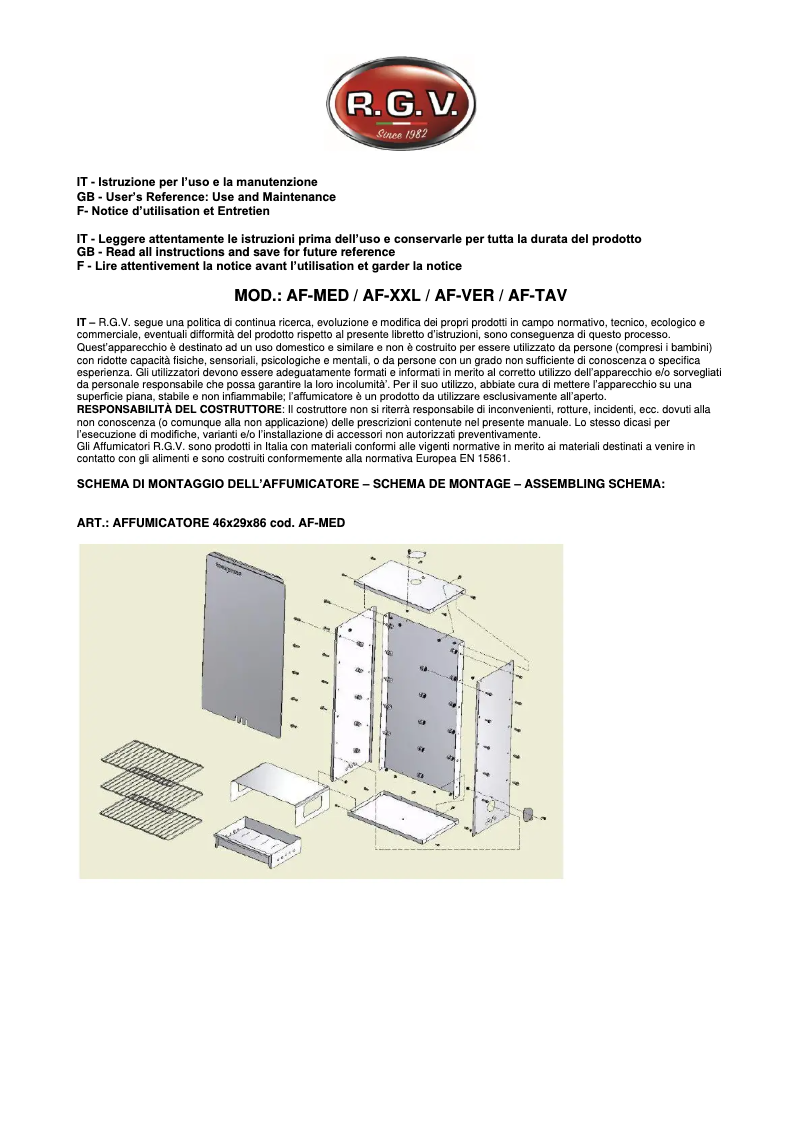 R.G.V.
Since 1982

IT - Istruzione per l'uso e la manutenzione
GB - User's Reference: Use and Maintenance
F- Notice d'utilisation et Entretien

IT - Leggere attentamente le istruzioni prima dell'uso e conservarle per tutta la durata del prodotto
GB - Read all instructions and save for future reference
F - Lire attentivement la notice avant l'utilisation et garder la notice

MOD.: AF-MED / AF-XXL / AF-VER / AF-TAV

IT – R.G.V. segue una politica di continua ricerca, evoluzione e modifica dei propri prodotti in campo normativo, tecnico, ecologico e commerciale, eventuali difformità del prodotto rispetto al presente libretto d'istruzioni, sono conseguenza di questo processo.
Quest'apparecchio è destinato ad un uso domestico e similare e non è costruito per essere utilizzato da persone (compresi i bambini) con ridotte capacità fisiche, sensoriali, psicologiche e mentali, o da persone con un grado non sufficiente di conoscenza o specifica esperienza. Gli utilizzatori devono essere adeguatamente formati e informati in merito al corretto utilizzo dell'apparecchio e/o sorvegliati da personale responsabile che possa garantire la loro incolumità'. Per il suo utilizzo, abbiate cura di mettere l'apparecchio su una superficie piana, stabile e non infiammabile; l'affumicatore è un prodotto da utilizzare esclusivamente all'aperto.
RESPONSABILITÀ DEL COSTRUTTORE: Il costruttore non si riterrà responsabile di inconvenienti, rotture, incidenti, ecc. dovuti alla non conoscenza (o comunque alla non applicazione) delle prescrizioni contenute nel presente manuale. Lo stesso dicasi per l'esecuzione di modifiche, varianti e/o l'installazione di accessori non autorizzati preventivamente.
Gli Affumicatori R.G.V. sono prodotti in Italia con materiali conformi alle vigenti normative in merito ai materiali destinati a venire in contatto con gli alimenti e sono costruiti conformemente alla normativa Europea EN 15861.

SCHEMA DI MONTAGGIO DELL'AFFUMICATORE – SCHEMA DE MONTAGE – ASSEMBLING SCHEMA:

ART.: AFFUMICATORE 46x29x86 cod. AF-MED