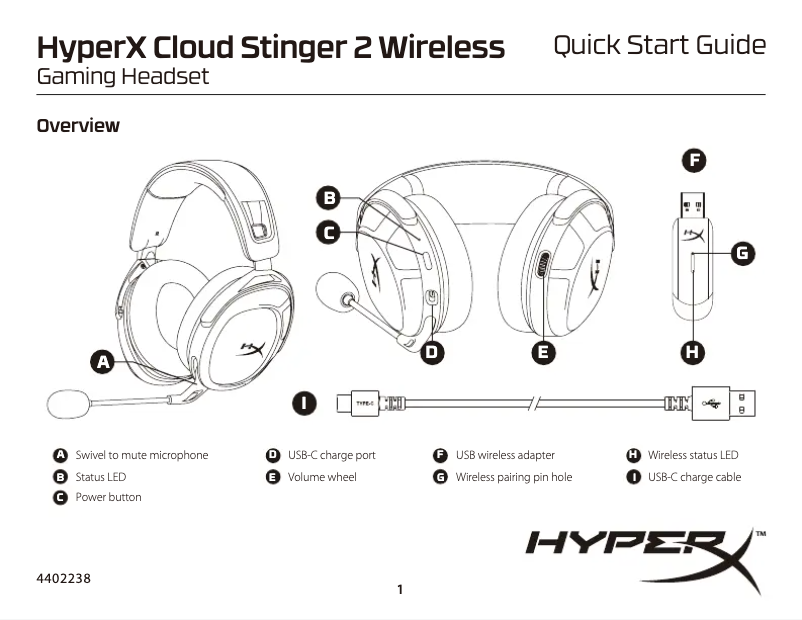 HyperX Cloud Stinger 2 Wireless
Gaming Headset

Quick Start Guide

Overview

B
C
A
D
E
F
G
H
I

TYPE-C

A Swivel to mute microphone
B Status LED
C Power button
D USB-C charge port
E Volume wheel
F USB wireless adapter
G Wireless pairing pin hole
H Wireless status LED
I USB-C charge cable

HYPERX™

4402238

1