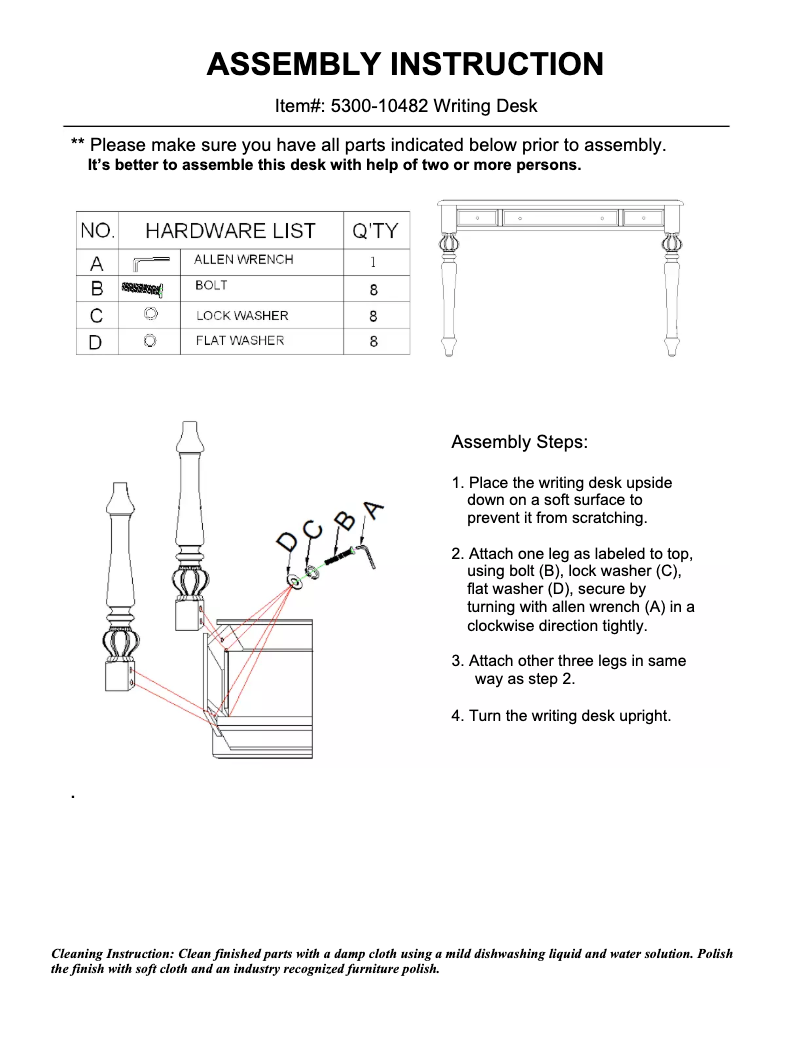 ASSEMBLY INSTRUCTION

Item#: 5300-10482 Writing Desk

** Please make sure you have all parts indicated below prior to assembly.
It's better to assemble this desk with help of two or more persons.

| NO. | HARDWARE LIST | | Q'TY |
|---|---|---|---|
| A | | ALLEN WRENCH | 1 |
| B | | BOLT | 8 |
| C | | LOCK WASHER | 8 |
| D | | FLAT WASHER | 8 |

D C B A

Assembly Steps:

1. Place the writing desk upside down on a soft surface to prevent it from scratching.

2. Attach one leg as labeled to top, using bolt (B), lock washer (C), flat washer (D), secure by turning with allen wrench (A) in a clockwise direction tightly.

3. Attach other three legs in same way as step 2.

4. Turn the writing desk upright.

.

Cleaning Instruction: Clean finished parts with a damp cloth using a mild dishwashing liquid and water solution. Polish the finish with soft cloth and an industry recognized furniture polish.