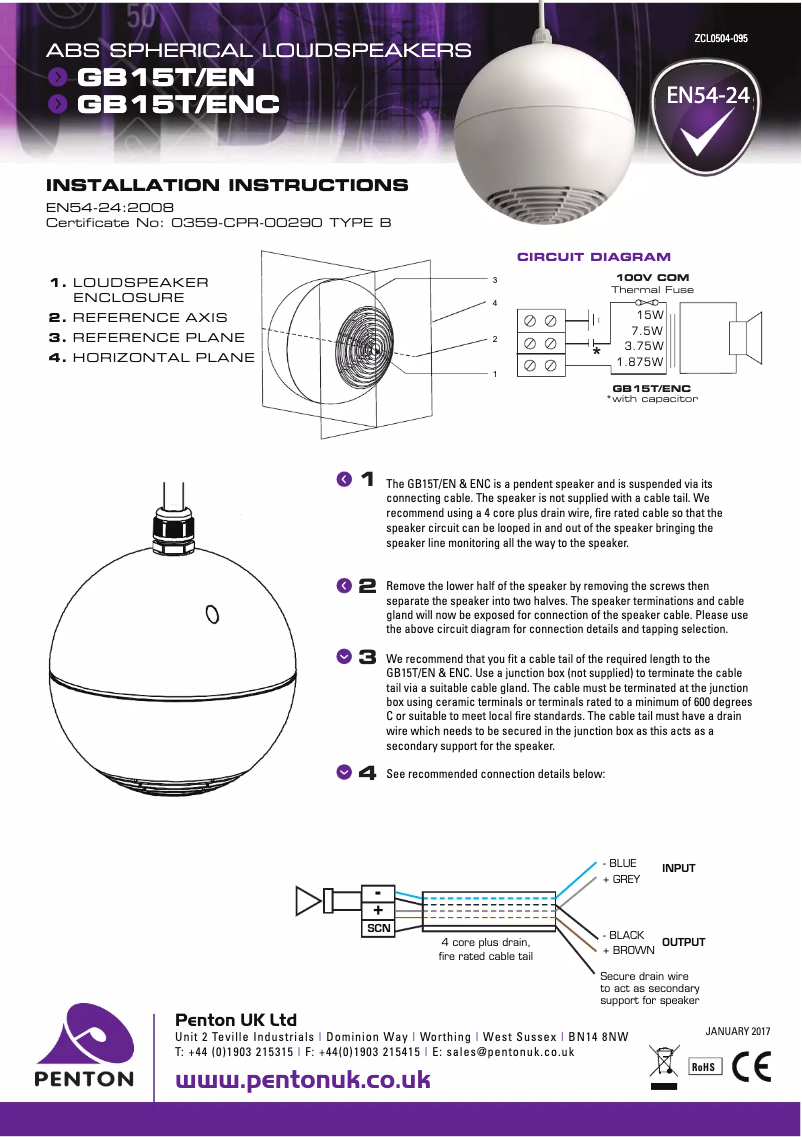 ZCL0504-095

ABS SPHERICAL LOUDSPEAKERS
GB15T/EN
GB15T/ENC

EN54-24

INSTALLATION INSTRUCTIONS
EN54-24:2008
Certificate No: 0359-CPR-00290 TYPE B

1. LOUDSPEAKER ENCLOSURE
2. REFERENCE AXIS
3. REFERENCE PLANE
4. HORIZONTAL PLANE

3
4
2
1

CIRCUIT DIAGRAM
100V COM
Thermal Fuse
15W
7.5W
3.75W
1.875W
*
GB15T/ENC
*with capacitor

1 The GB15T/EN & ENC is a pendent speaker and is suspended via its connecting cable. The speaker is not supplied with a cable tail. We recommend using a 4 core plus drain wire, fire rated cable so that the speaker circuit can be looped in and out of the speaker bringing the speaker line monitoring all the way to the speaker.

2 Remove the lower half of the speaker by removing the screws then separate the speaker into two halves. The speaker terminations and cable gland will now be exposed for connection of the speaker cable. Please use the above circuit diagram for connection details and tapping selection.

3 We recommend that you fit a cable tail of the required length to the GB15T/EN & ENC. Use a junction box (not supplied) to terminate the cable tail via a suitable cable gland. The cable must be terminated at the junction box using ceramic terminals or terminals rated to a minimum of 600 degrees C or suitable to meet local fire standards. The cable tail must have a drain wire which needs to be secured in the junction box as this acts as a secondary support for the speaker.

4 See recommended connection details below:

-
+
SCN
4 core plus drain, fire rated cable tail
- BLUE
+ GREY
INPUT
- BLACK
+ BROWN
OUTPUT
Secure drain wire to act as secondary support for speaker

PENTON
Penton UK Ltd
Unit 2 Teville Industrials | Dominion Way | Worthing | West Sussex | BN14 8NW
T: +44 (0)1903 215315 | F: +44(0)1903 215415 | E: sales@pentonuk.co.uk
www.pentonuk.co.uk
JANUARY 2017
RoHS
CE