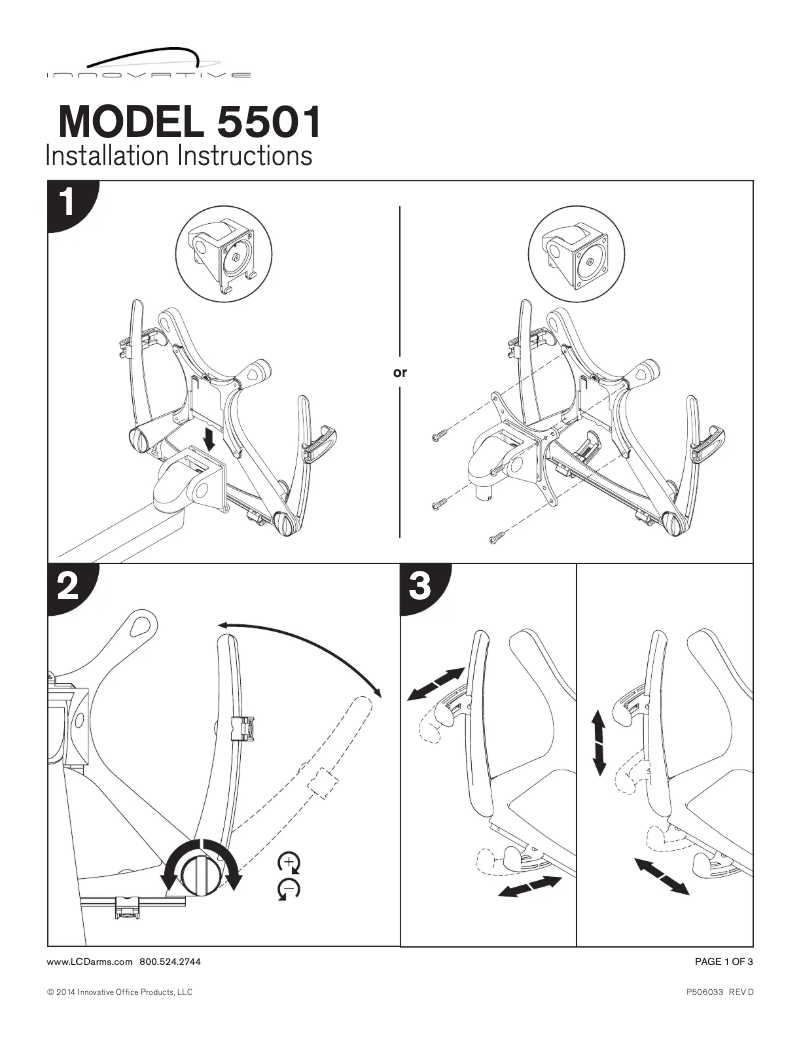 INNOVATIVE

MODEL 5501
Installation Instructions

1

or

2

+
−

3

www.LCDarms.com 800.524.2744

PAGE 1 OF 3

© 2014 Innovative Office Products, LLC

P506033 REV D