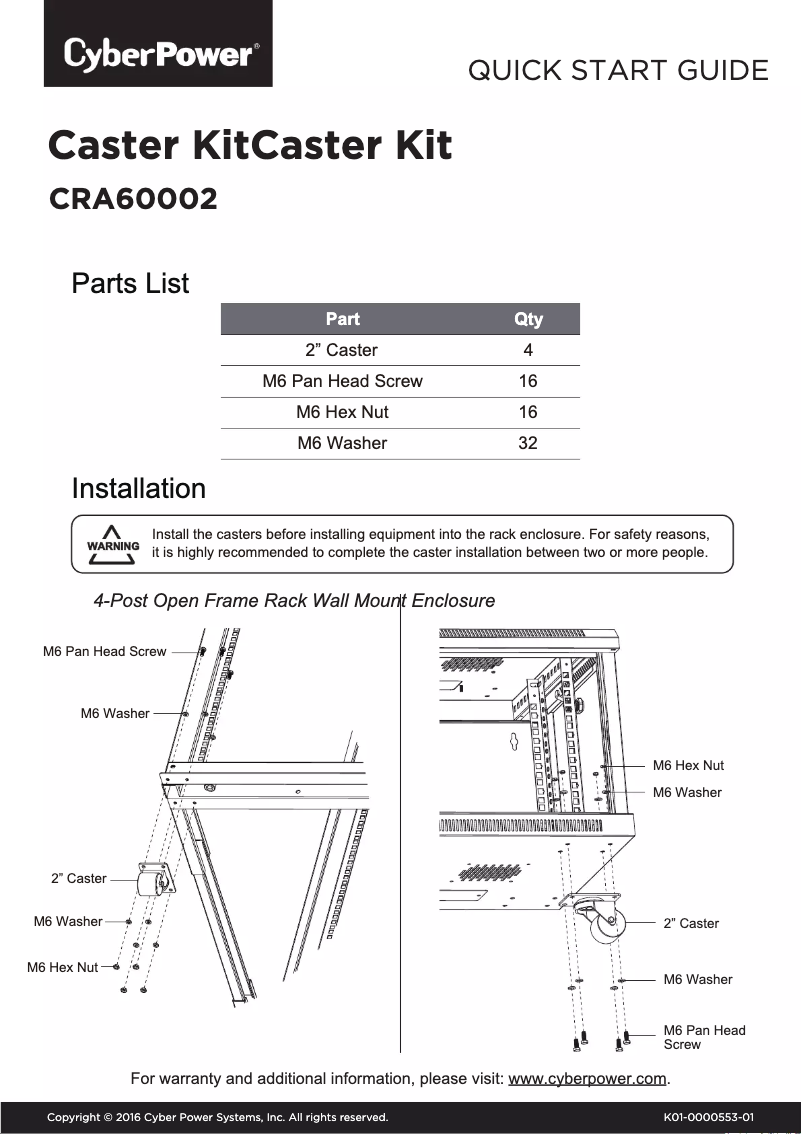 CyberPower®

QUICK START GUIDE

Caster KitCaster Kit

CRA60002

Parts List

| Part | Qty |
|---|---|
| 2” Caster | 4 |
| M6 Pan Head Screw | 16 |
| M6 Hex Nut | 16 |
| M6 Washer | 32 |

Installation

WARNING

Install the casters before installing equipment into the rack enclosure. For safety reasons, it is highly recommended to complete the caster installation between two or more people.

4-Post Open Frame Rack Wall Mount Enclosure

M6 Pan Head Screw

M6 Washer

2” Caster

M6 Washer

M6 Hex Nut

M6 Hex Nut

M6 Washer

2” Caster

M6 Washer

M6 Pan Head Screw

For warranty and additional information, please visit: www.cyberpower.com.

Copyright © 2016 Cyber Power Systems, Inc. All rights reserved.

K01-0000553-01